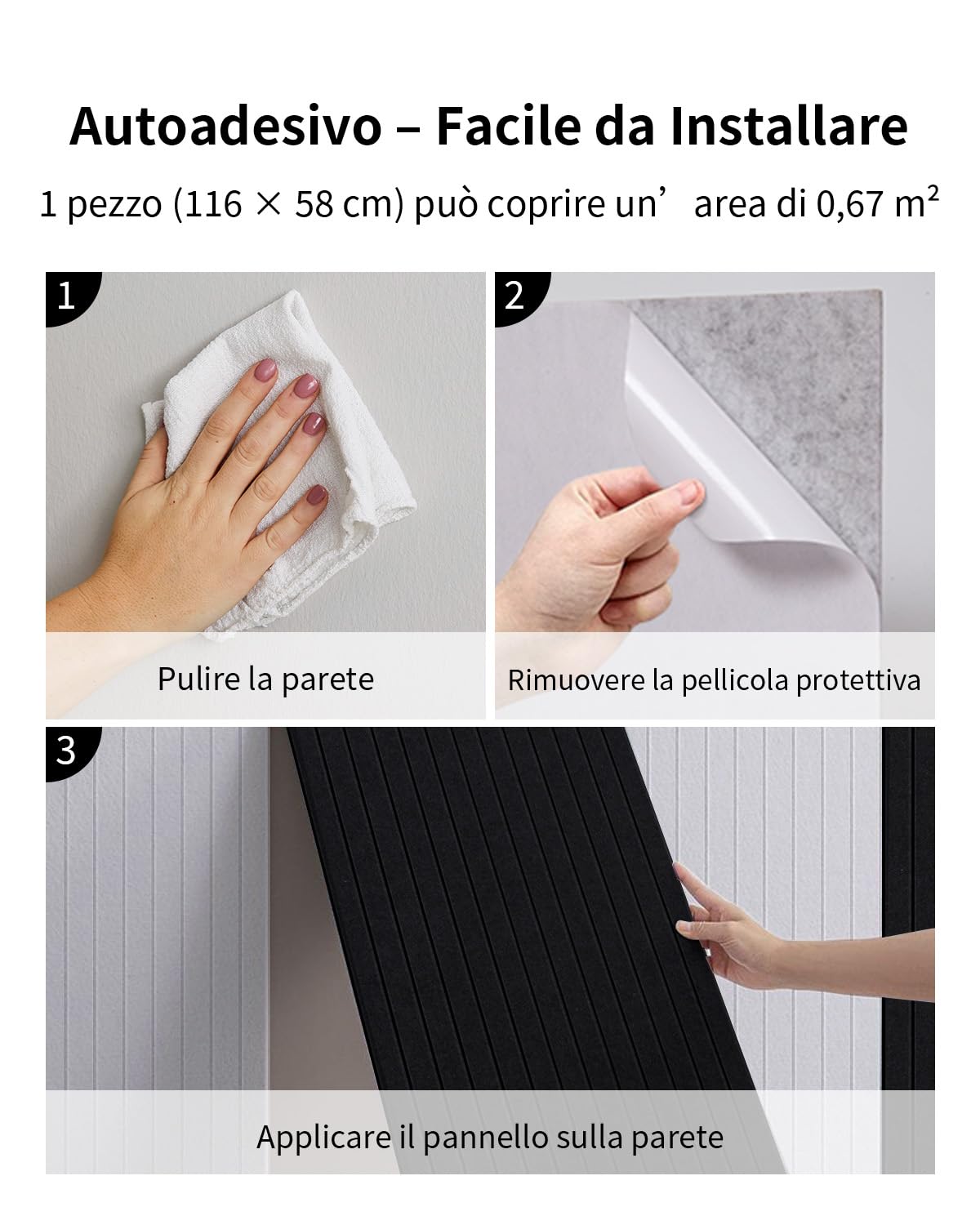 Autoadesivo – Facile da Installare

1 pezzo (116 × 58 cm) può coprire un’ area di 0,67 m²

1

Pulire la parete

2

Rimuovere la pellicola protettiva

3

Applicare il pannello sulla parete