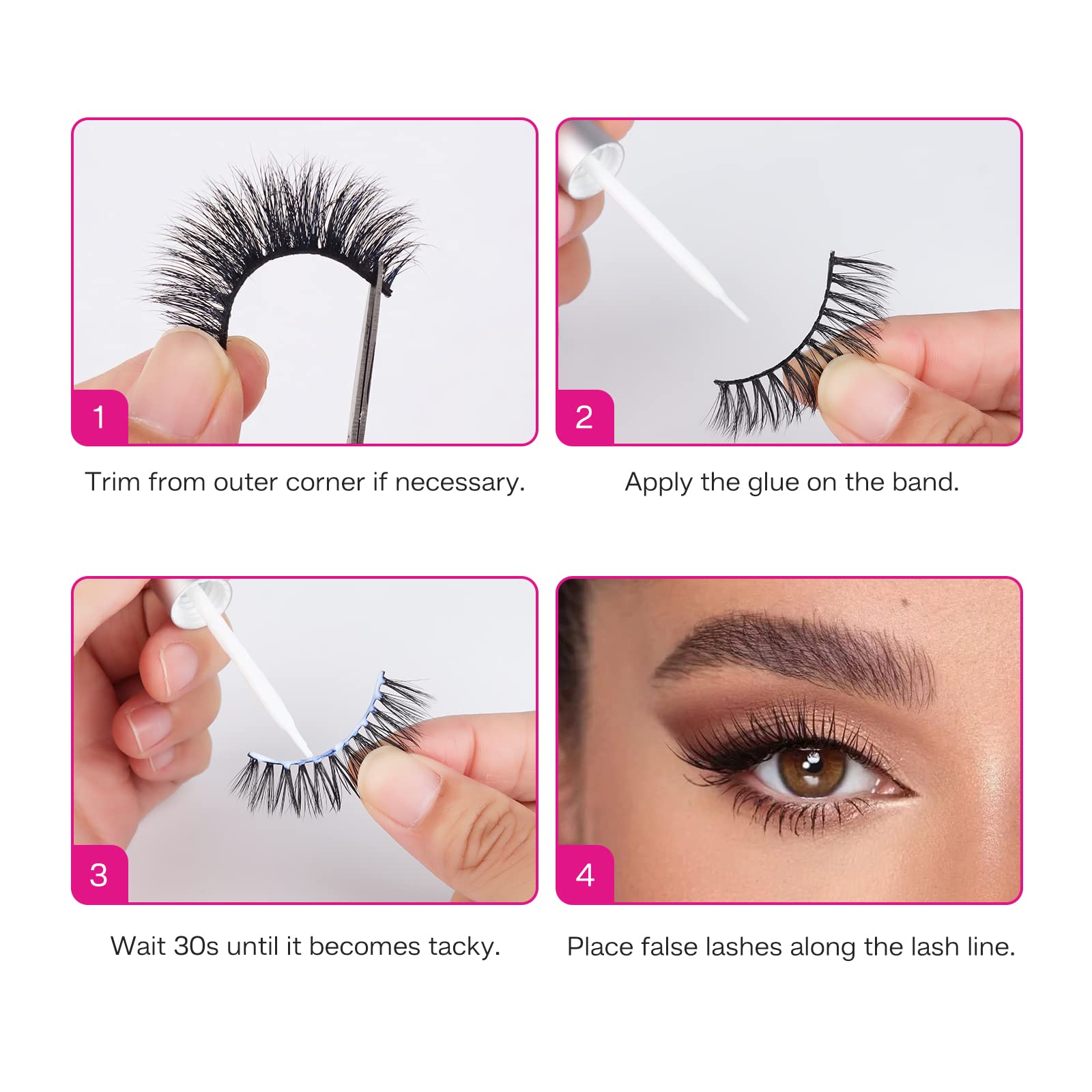 1

Trim from outer corner if necessary.

2

Apply the glue on the band.

3

Wait 30s until it becomes tacky.

4

Place false lashes along the lash line.