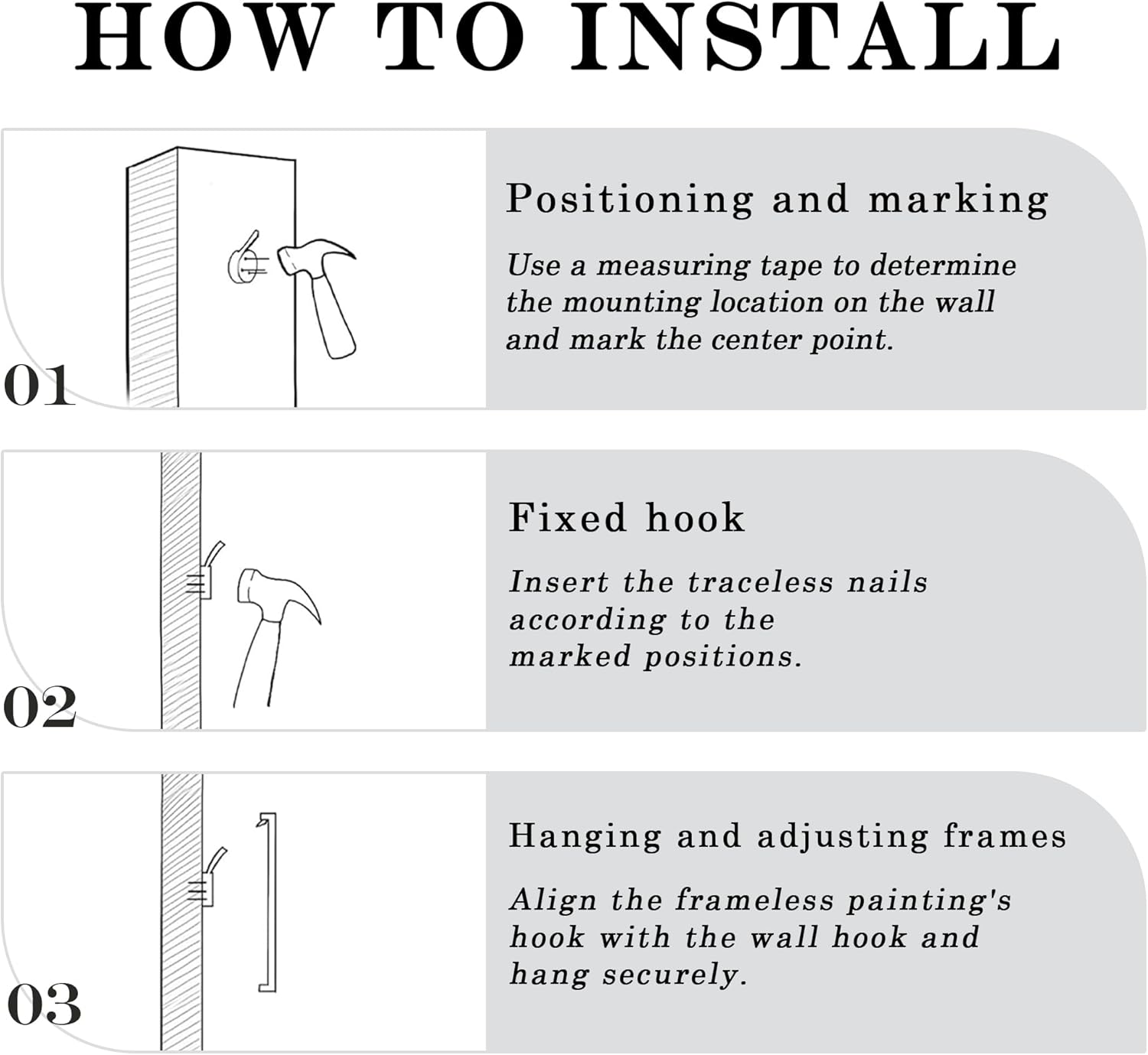 HOW TO INSTALL

01

Positioning and marking

Use a measuring tape to determine the mounting location on the wall and mark the center point.

02

Fixed hook

Insert the traceless nails according to the marked positions.

03

Hanging and adjusting frames

Align the frameless painting's hook with the wall hook and hang securely.