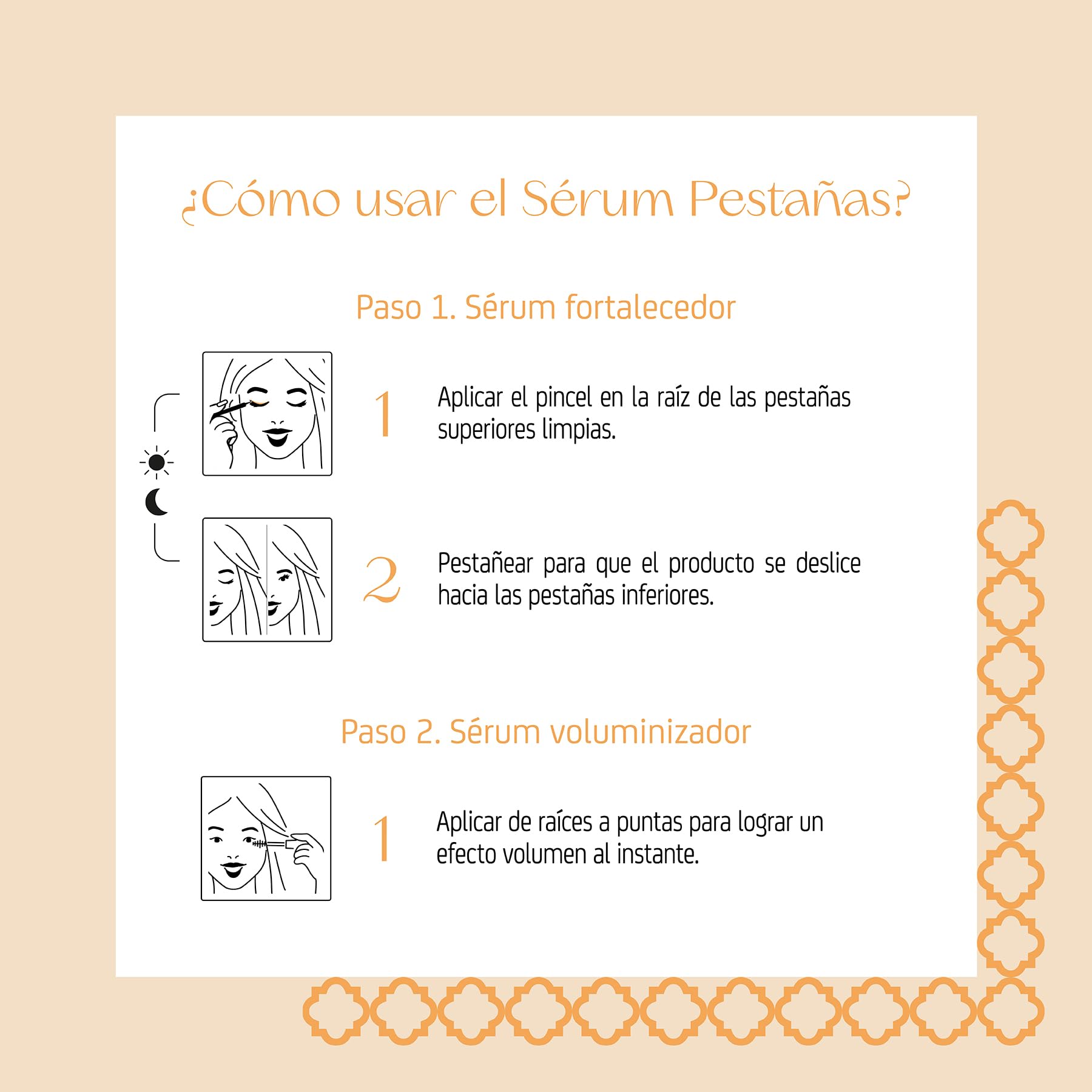 ¿Cómo usar el Sérum Pestañas?

Paso 1. Sérum fortalecedor

1 Aplicar el pincel en la raíz de las pestañas superiores limpias.

2 Pestañear para que el producto se deslice hacia las pestañas inferiores.

Paso 2. Sérum voluminizador

1 Aplicar de raíces a puntas para lograr un efecto volumen al instante.