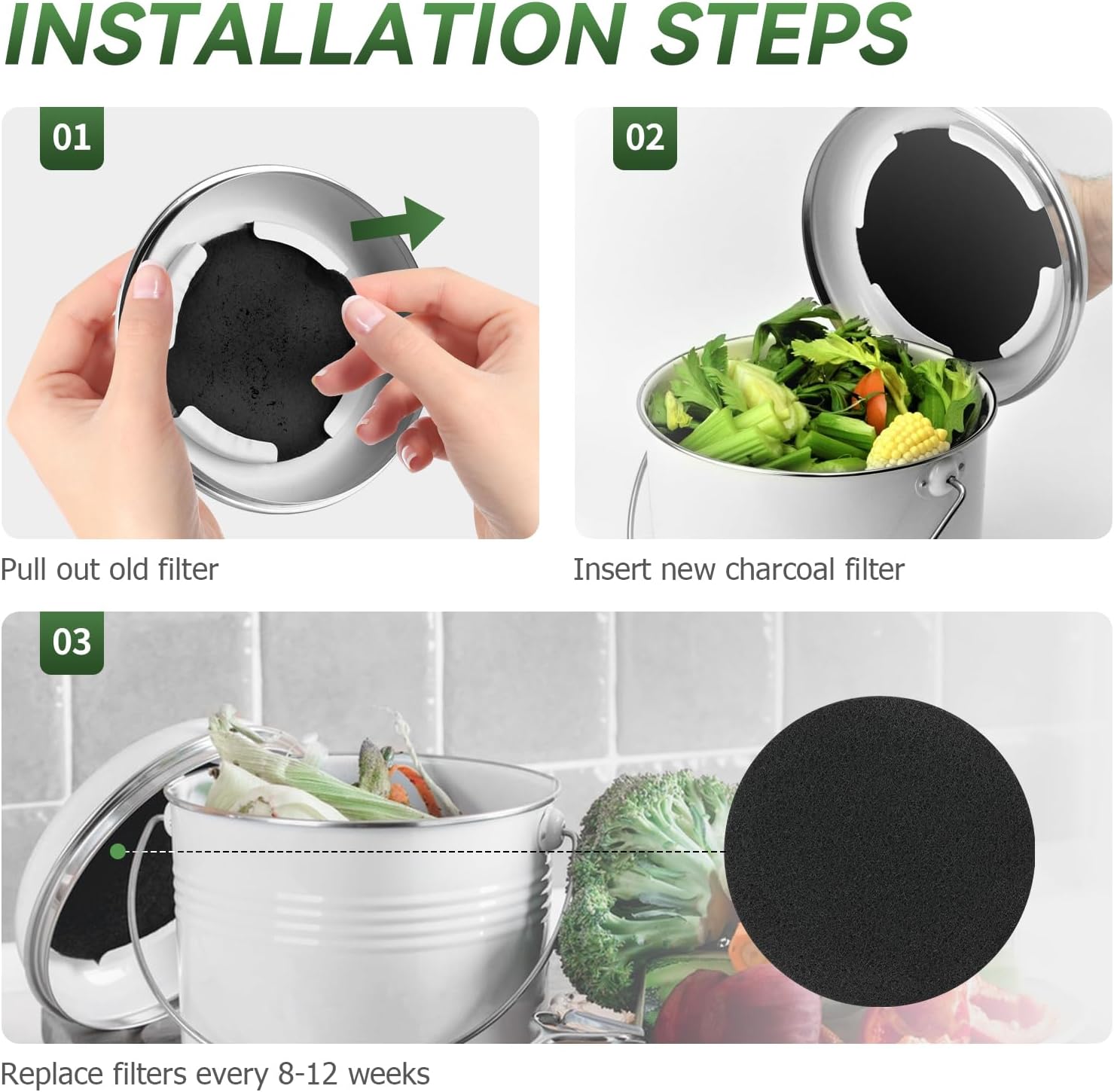 INSTALLATION STEPS

01

Pull out old filter

02

Insert new charcoal filter

03

Replace filters every 8-12 weeks