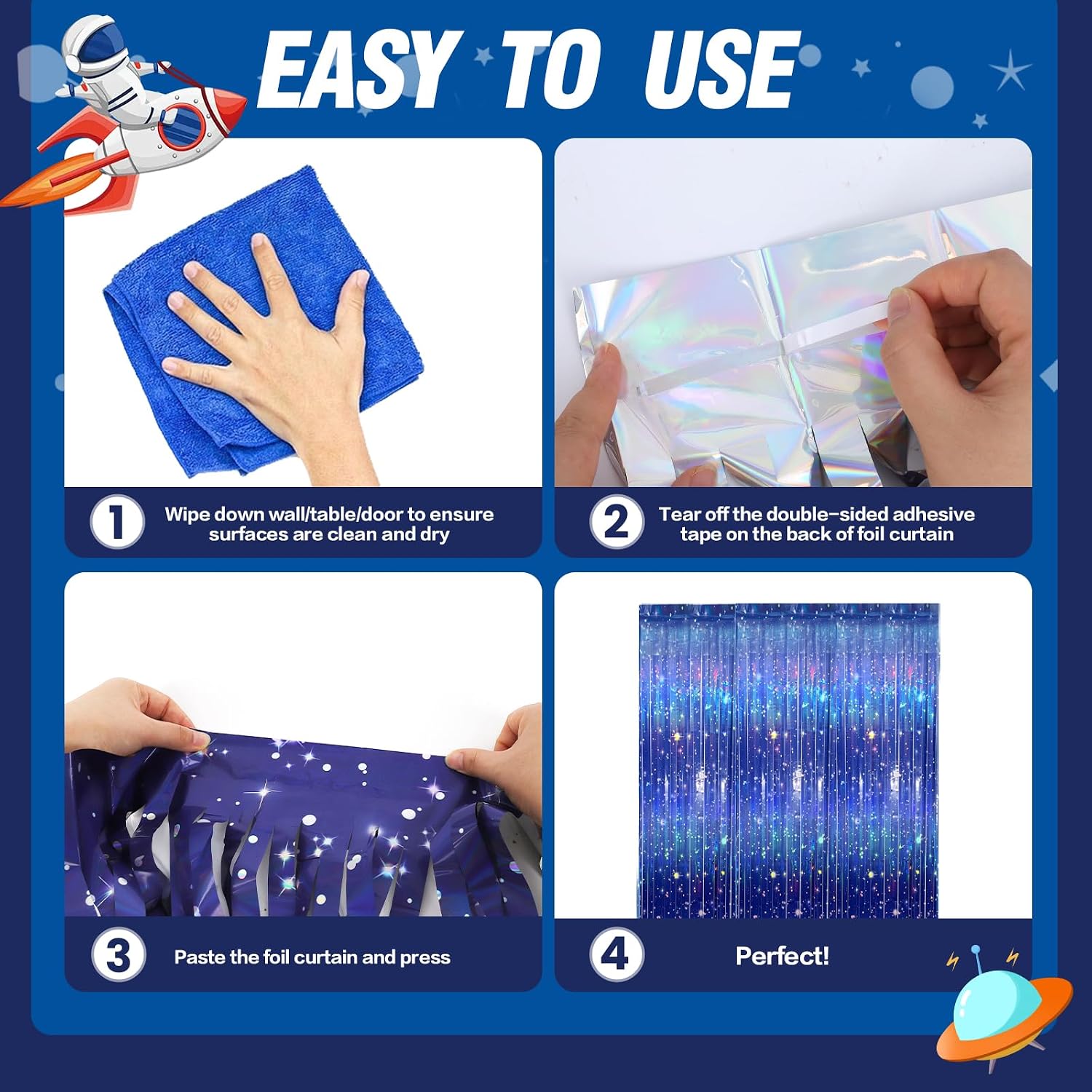 EASY TO USE

1 Wipe down wall/table/door to ensure surfaces are clean and dry

2 Tear off the double-sided adhesive tape on the back of foil curtain

3 Paste the foil curtain and press

4 Perfect!