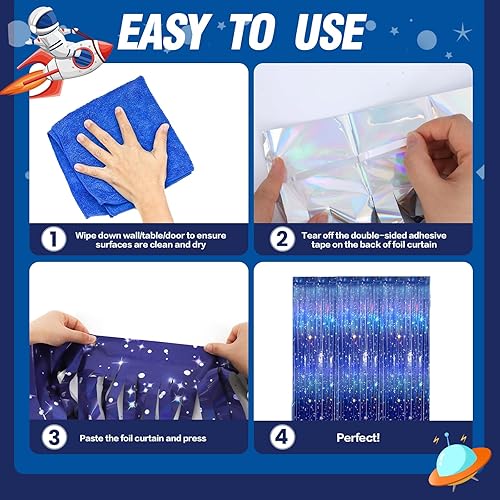 EASY TO USE

1 Wipe down wall/table/door to ensure surfaces are clean and dry

2 Tear off the double-sided adhesive tape on the back of foil curtain

3 Paste the foil curtain and press

4 Perfect!