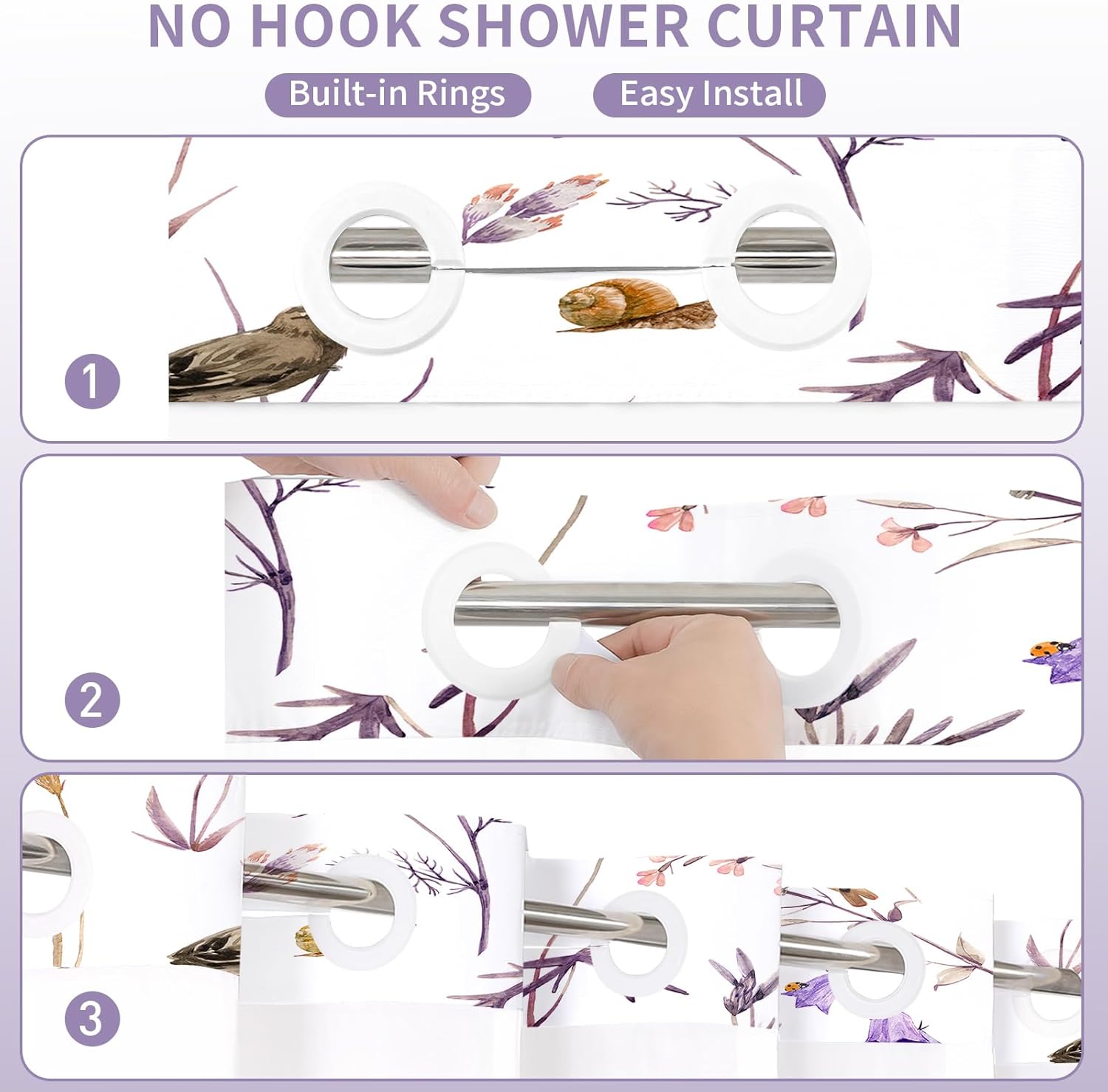 NO HOOK SHOWER CURTAIN

Built-in Rings

Easy Install

1

2

3