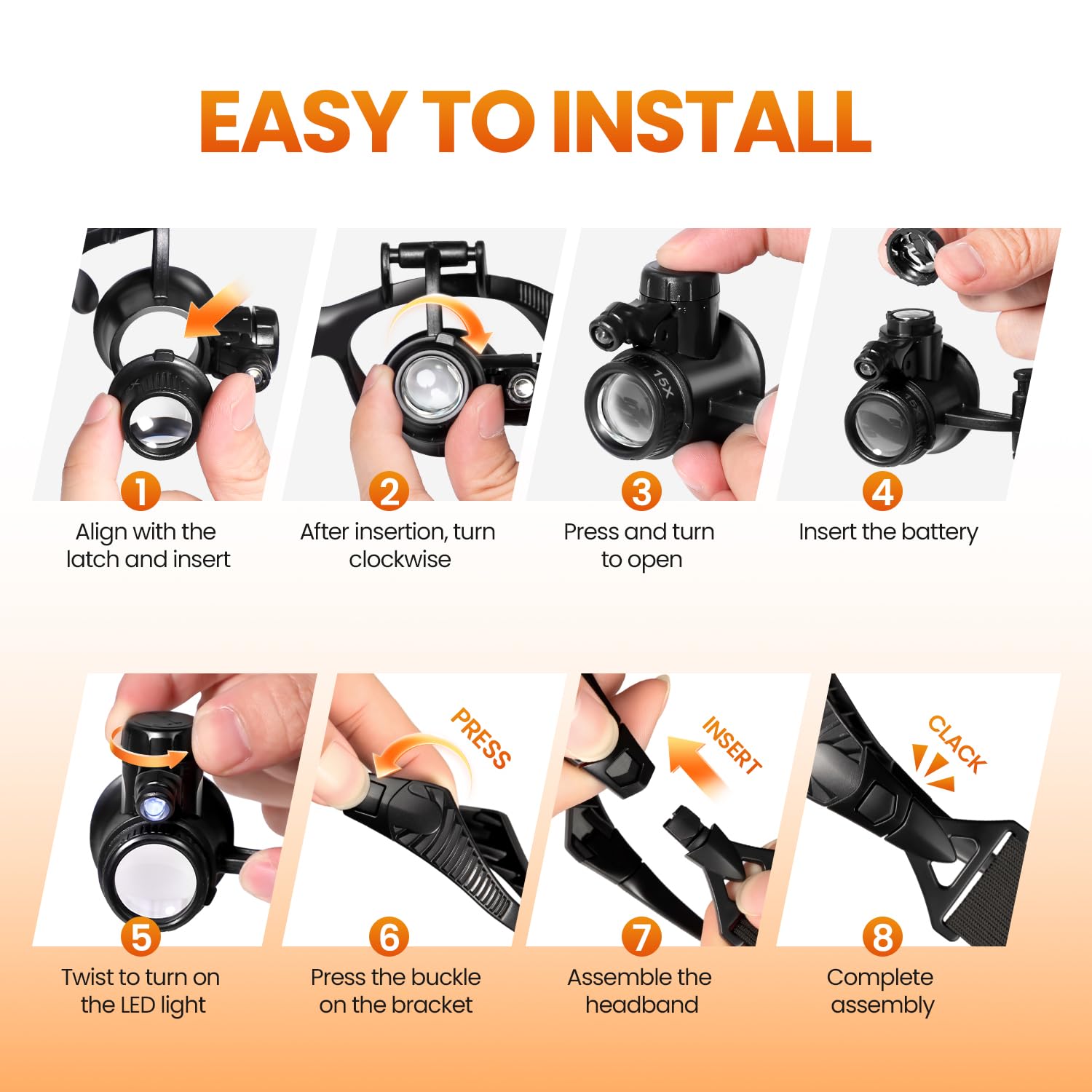 EASY TO INSTALL

15X

1
Align with the latch and insert

2
After insertion, turn clockwise

3
Press and turn to open

4
Insert the battery

5
Twist to turn on the LED light

PRESS

6
Press the buckle on the bracket

INSERT

7
Assemble the headband

CLACK

8
Complete assembly