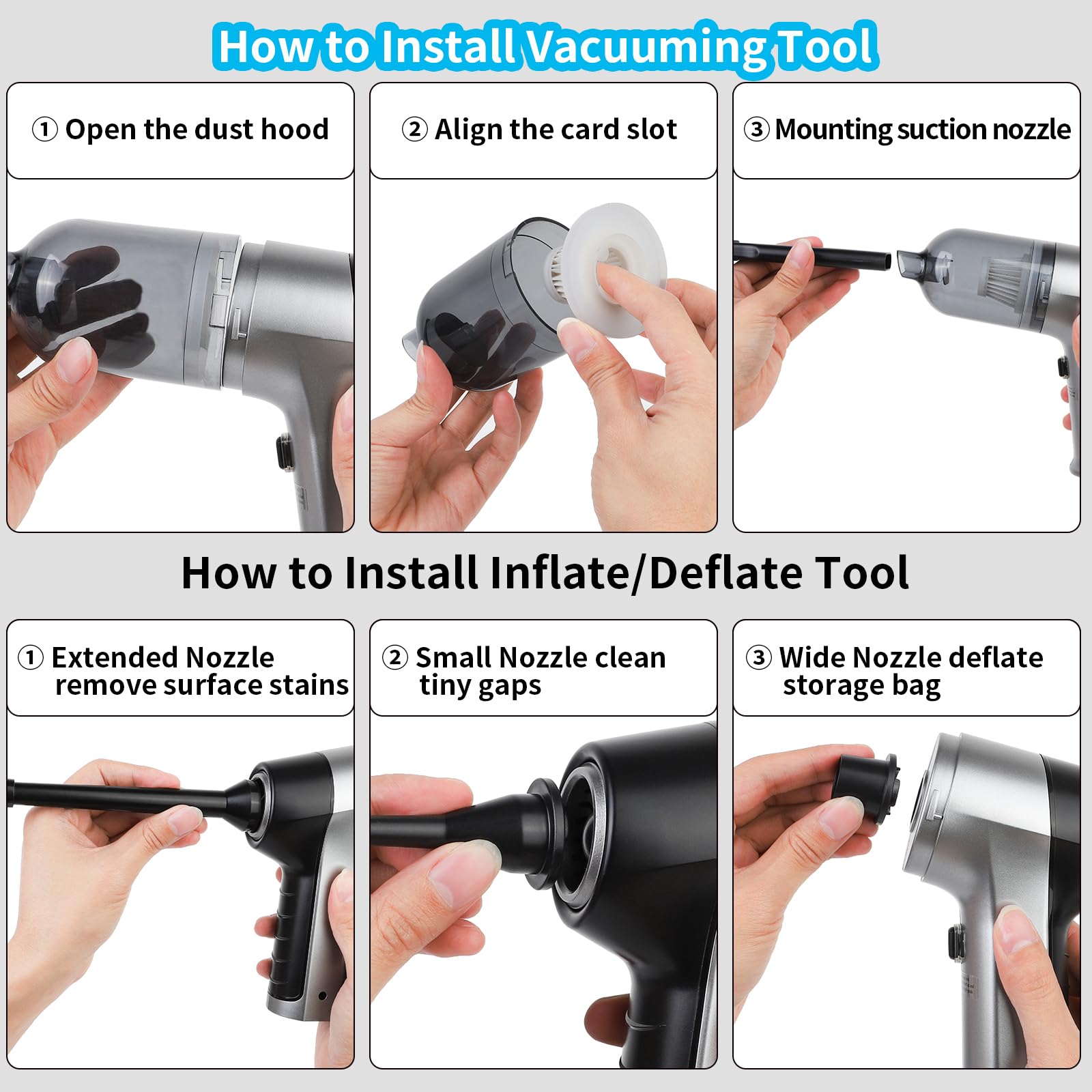 How to Install Vacuuming Tool

① Open the dust hood

② Align the card slot

③ Mounting suction nozzle

How to Install Inflate/Deflate Tool

① Extended Nozzle remove surface stains

② Small Nozzle clean tiny gaps

③ Wide Nozzle deflate storage bag