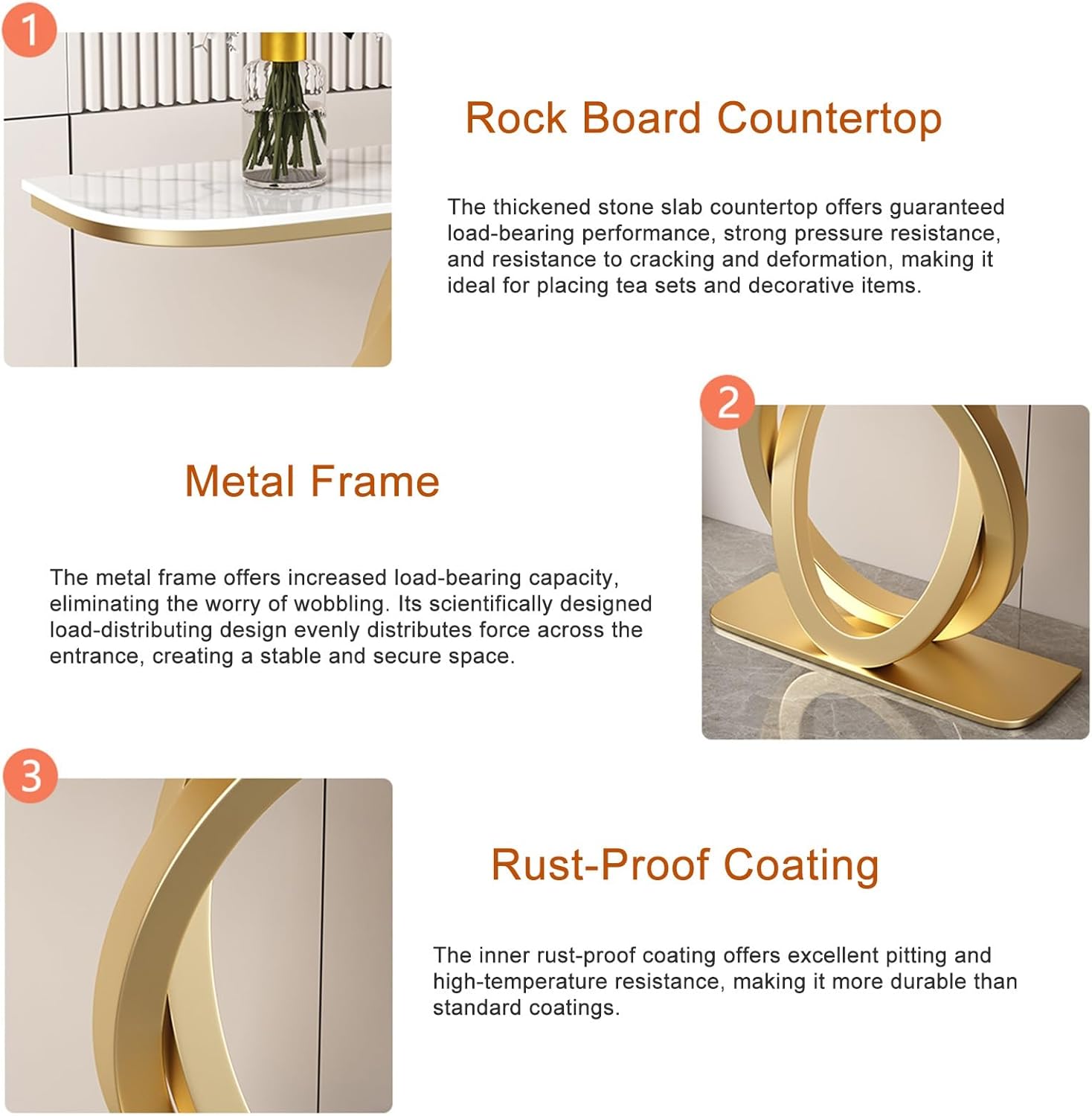 1

Rock Board Countertop

The thickened stone slab countertop offers guaranteed load-bearing performance, strong pressure resistance, and resistance to cracking and deformation, making it ideal for placing tea sets and decorative items.

2

Metal Frame

The metal frame offers increased load-bearing capacity, eliminating the worry of wobbling. Its scientifically designed load-distributing design evenly distributes force across the entrance, creating a stable and secure space.

3

Rust-Proof Coating

The inner rust-proof coating offers excellent pitting and high-temperature resistance, making it more durable than standard coatings.