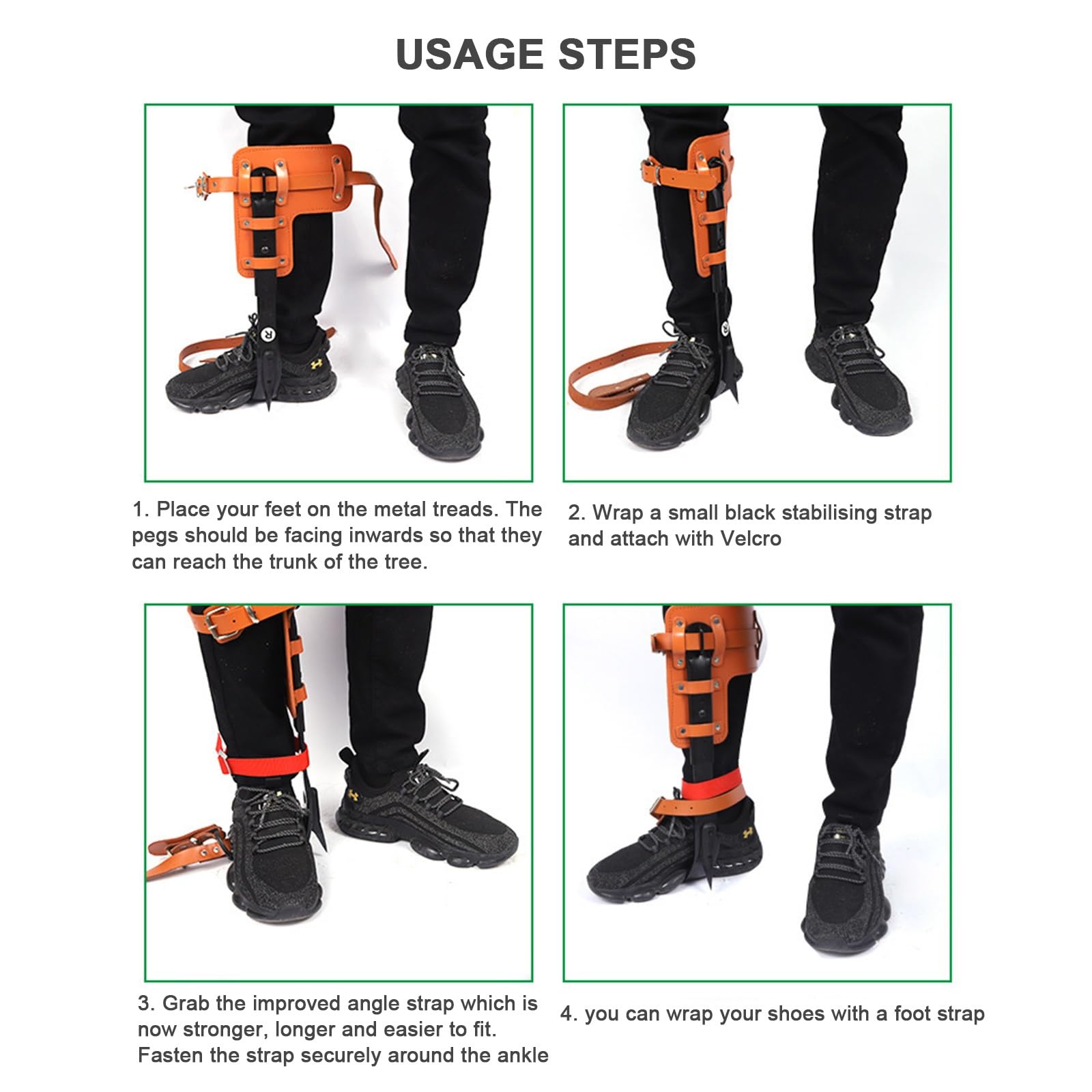 USAGE STEPS

1. Place your feet on the metal treads. The pegs should be facing inwards so that they can reach the trunk of the tree.

2. Wrap a small black stabilising strap and attach with Velcro

3. Grab the improved angle strap which is now stronger, longer and easier to fit. Fasten the strap securely around the ankle

4. you can wrap your shoes with a foot strap