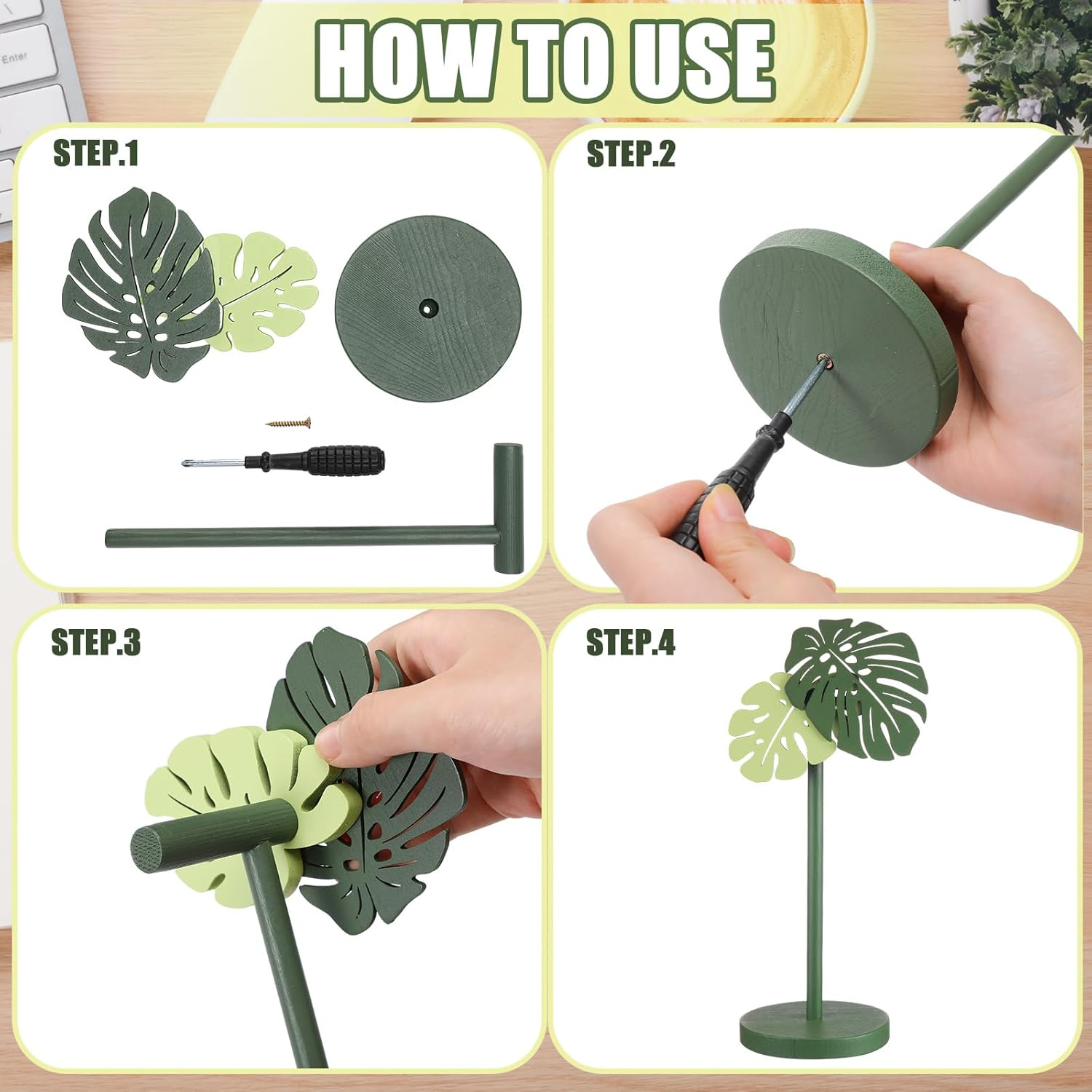 Enter

HOW TO USE

STEP.1

STEP.2

STEP.3

STEP.4