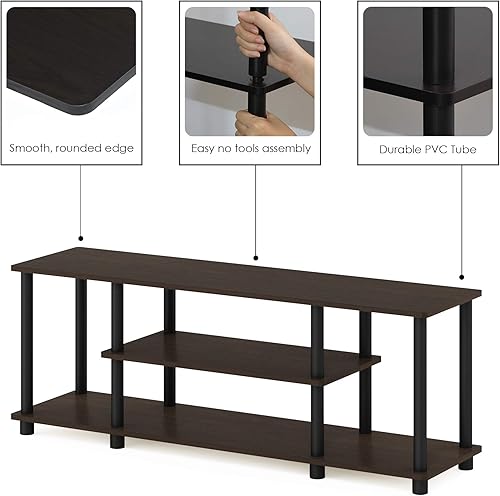 Smooth, rounded edge

Easy no tools assembly

Durable PVC Tube