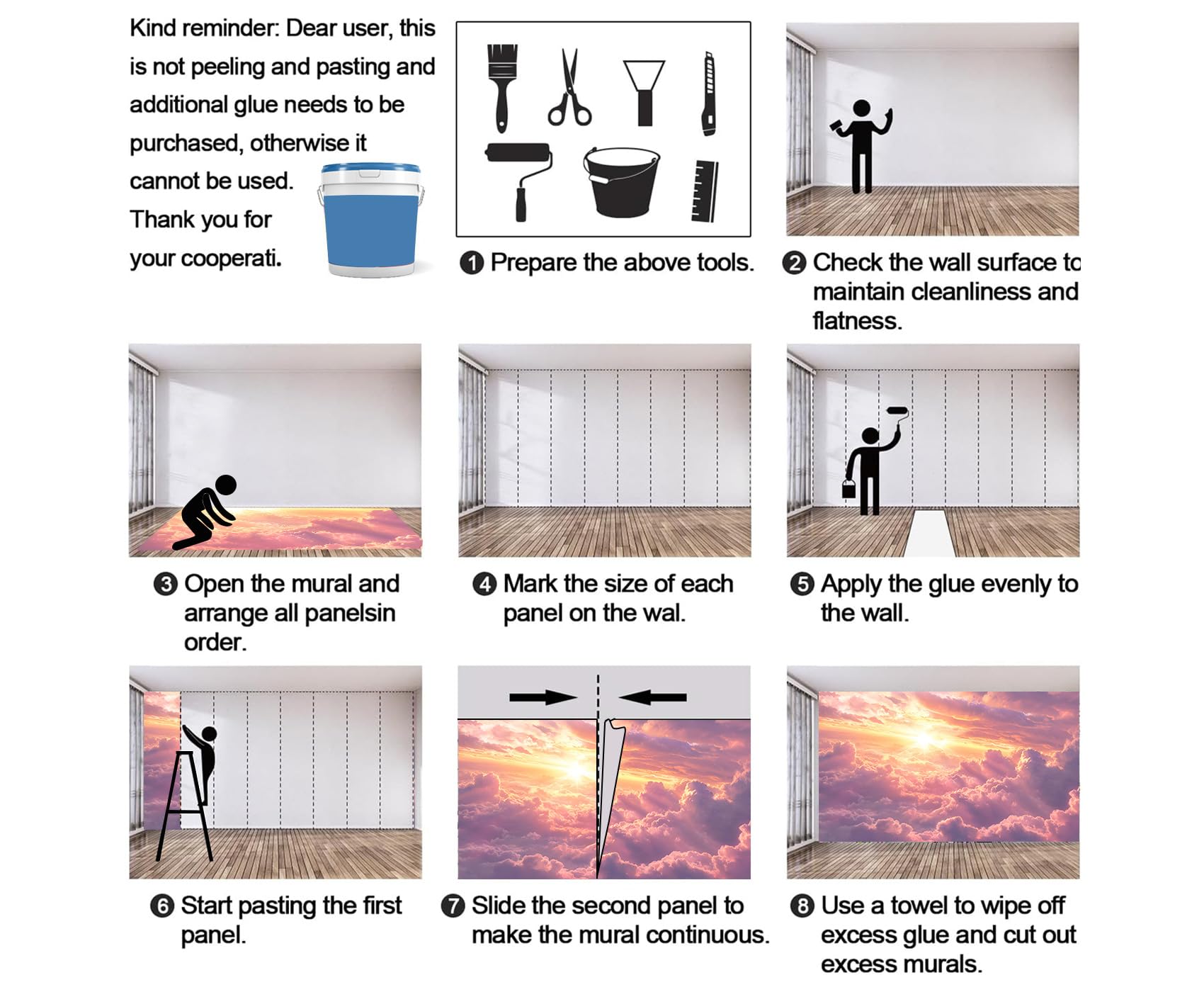 Kind reminder: Dear user, this is not peeling and pasting and additional glue needs to be purchased, otherwise it cannot be used. Thank you for your cooperati.

❶ Prepare the above tools.

❷ Check the wall surface to maintain cleanliness and flatness.

❸ Open the mural and arrange all panelsin order.

❹ Mark the size of each panel on the wal.

❺ Apply the glue evenly to the wall.

❻ Start pasting the first panel.

❼ Slide the second panel to make the mural continuous.

❽ Use a towel to wipe off excess glue and cut out excess murals.