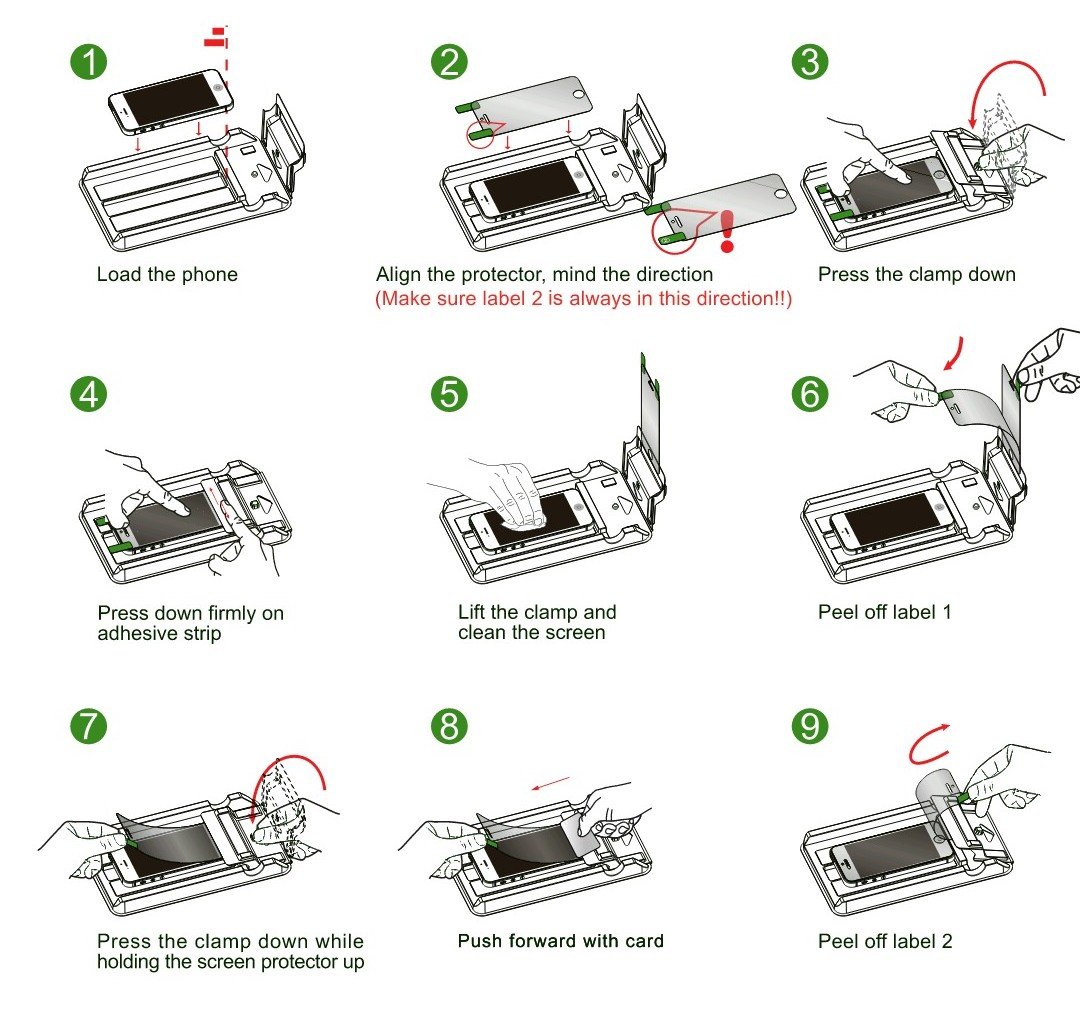 1
Load the phone

2
Align the protector, mind the direction
(Make sure label 2 is always in this direction!!)

3
Press the clamp down

4
Press down firmly on adhesive strip

5
Lift the clamp and clean the screen

6
Peel off label 1

7
Press the clamp down while holding the screen protector up

8
Push forward with card

9
Peel off label 2