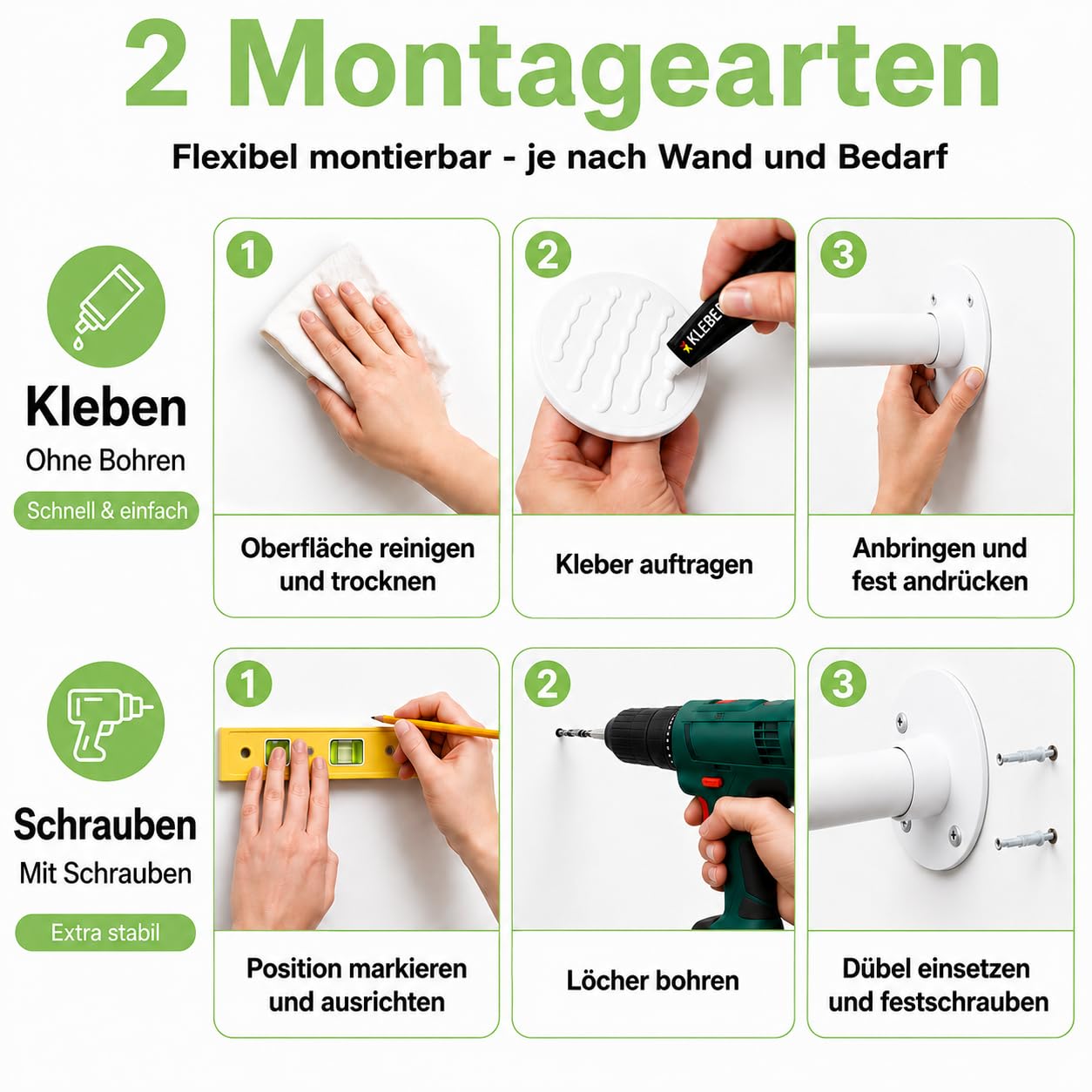 2 Montagearten

Flexibel montierbar - je nach Wand und Bedarf

Kleben
Ohne Bohren
Schnell & einfach

1
Oberfläche reinigen und trocknen

2
KLEBE
Kleber auftragen

3
Anbringen und fest andrücken

Schrauben
Mit Schrauben
Extra stabil

1
Position markieren und ausrichten

2
Löcher bohren

3
Dübel einsetzen und festschrauben