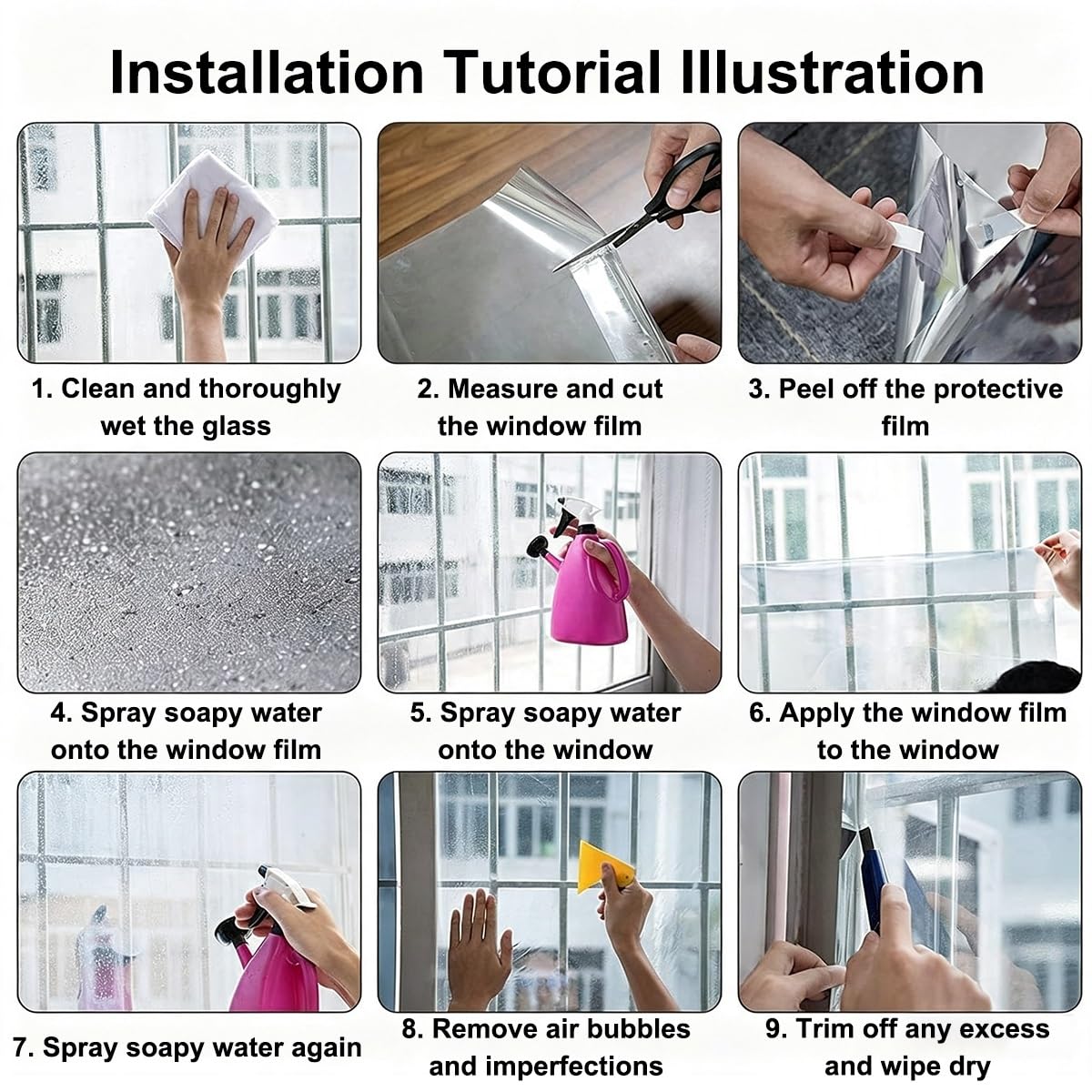 Installation Tutorial Illustration

1. Clean and thoroughly wet the glass

2. Measure and cut the window film

3. Peel off the protective film

4. Spray soapy water onto the window film

5. Spray soapy water onto the window

6. Apply the window film to the window

7. Spray soapy water again

8. Remove air bubbles and imperfections

9. Trim off any excess and wipe dry