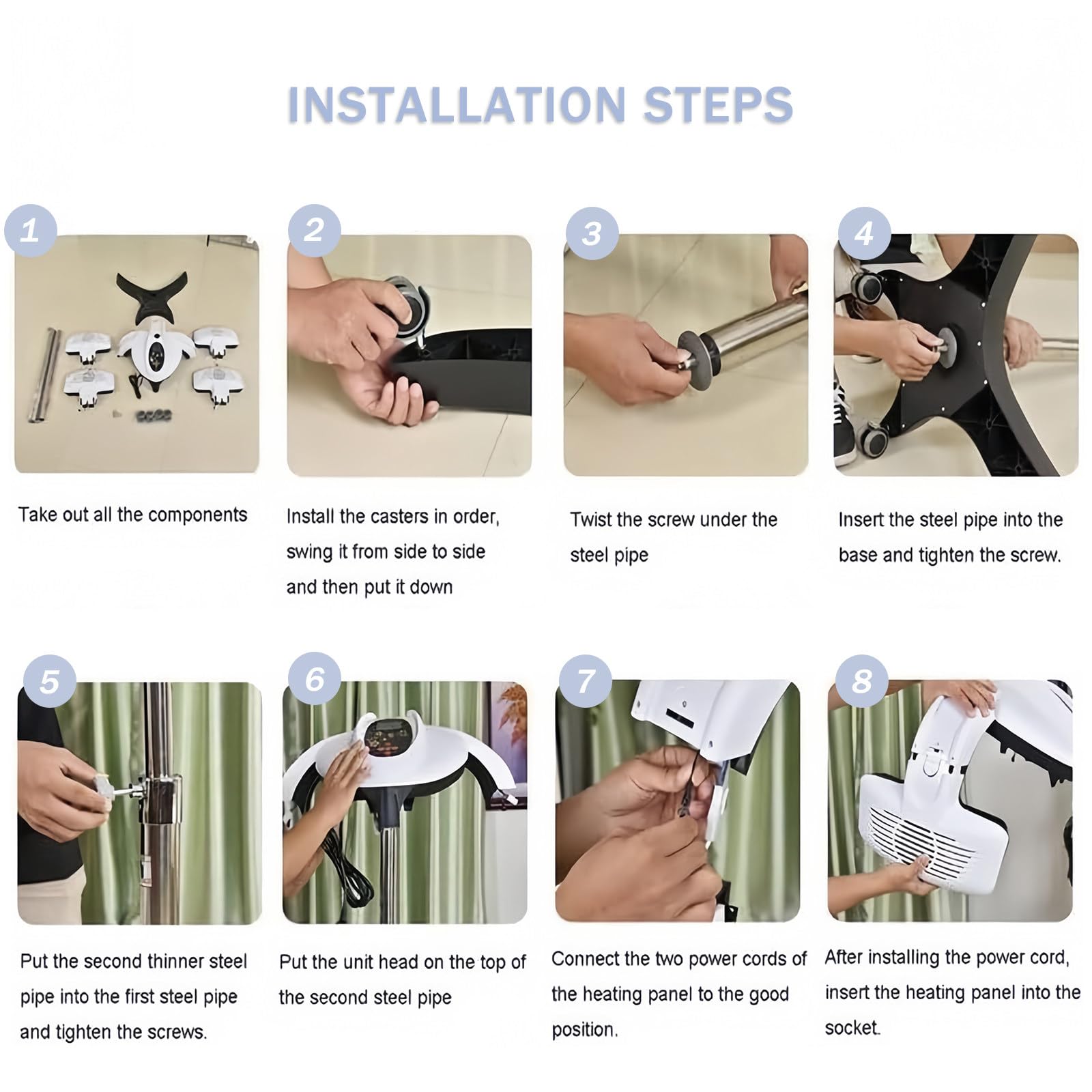 INSTALLATION STEPS

1

Take out all the components

2

Install the casters in order, swing it from side to side and then put it down

3

Twist the screw under the steel pipe

4

Insert the steel pipe into the base and tighten the screw.

5

Put the second thinner steel pipe into the first steel pipe and tighten the screws.

6

Put the unit head on the top of the second steel pipe

7

Connect the two power cords of the heating panel to the good position.

8

After installing the power cord, insert the heating panel into the socket.