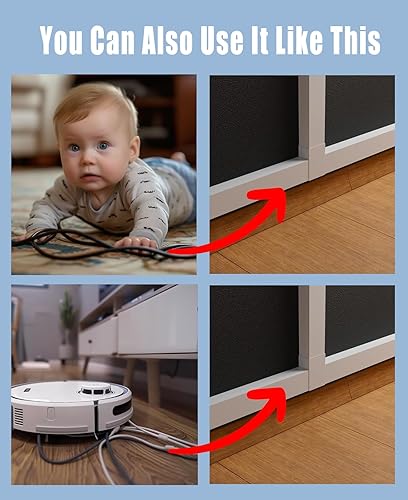 You Can Also Use It Like This