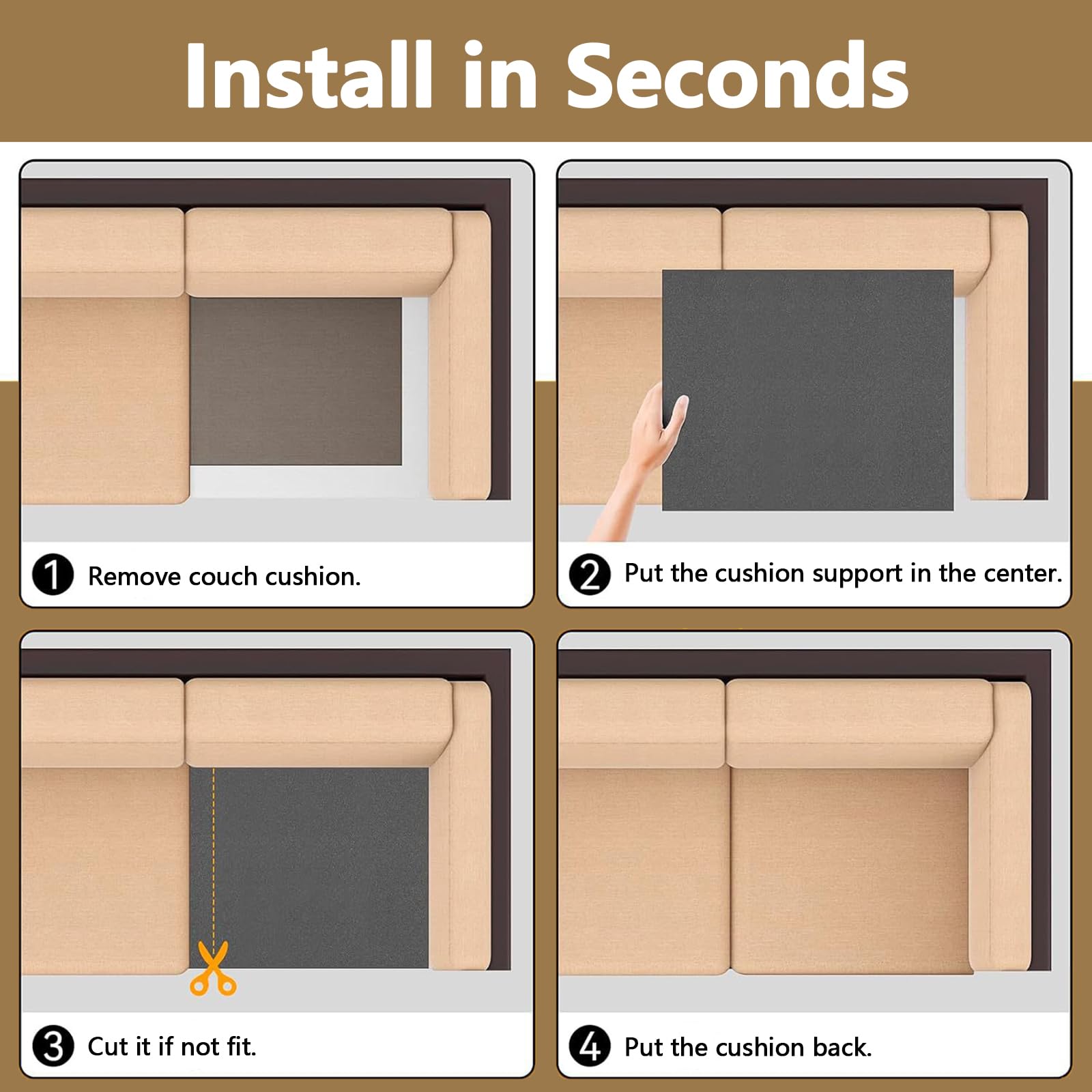 Install in Seconds

1 Remove couch cushion.

2 Put the cushion support in the center.

3 Cut it if not fit.

4 Put the cushion back.