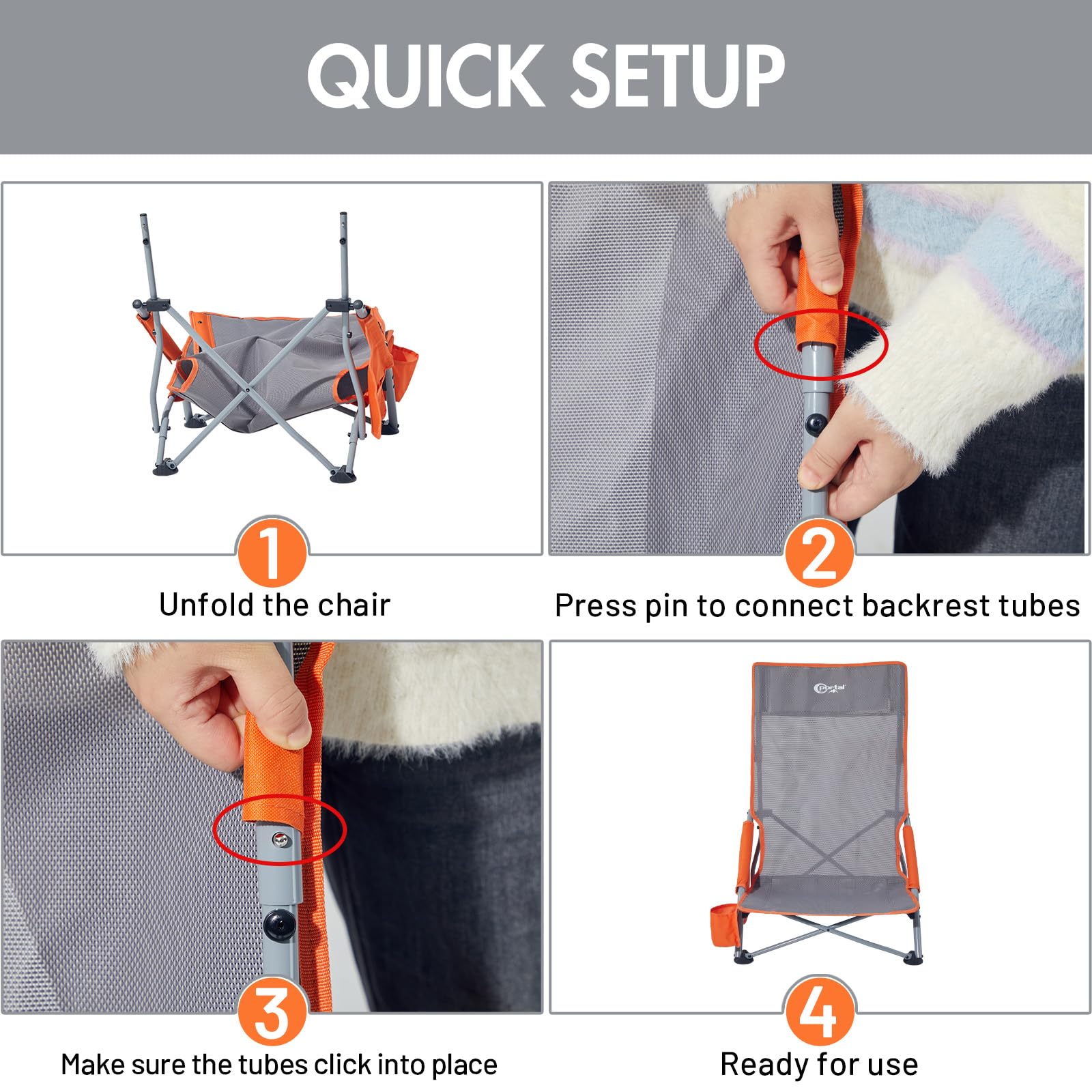 QUICK SETUP

1
Unfold the chair

2
Press pin to connect backrest tubes

3
Make sure the tubes click into place

portal

4
Ready for use