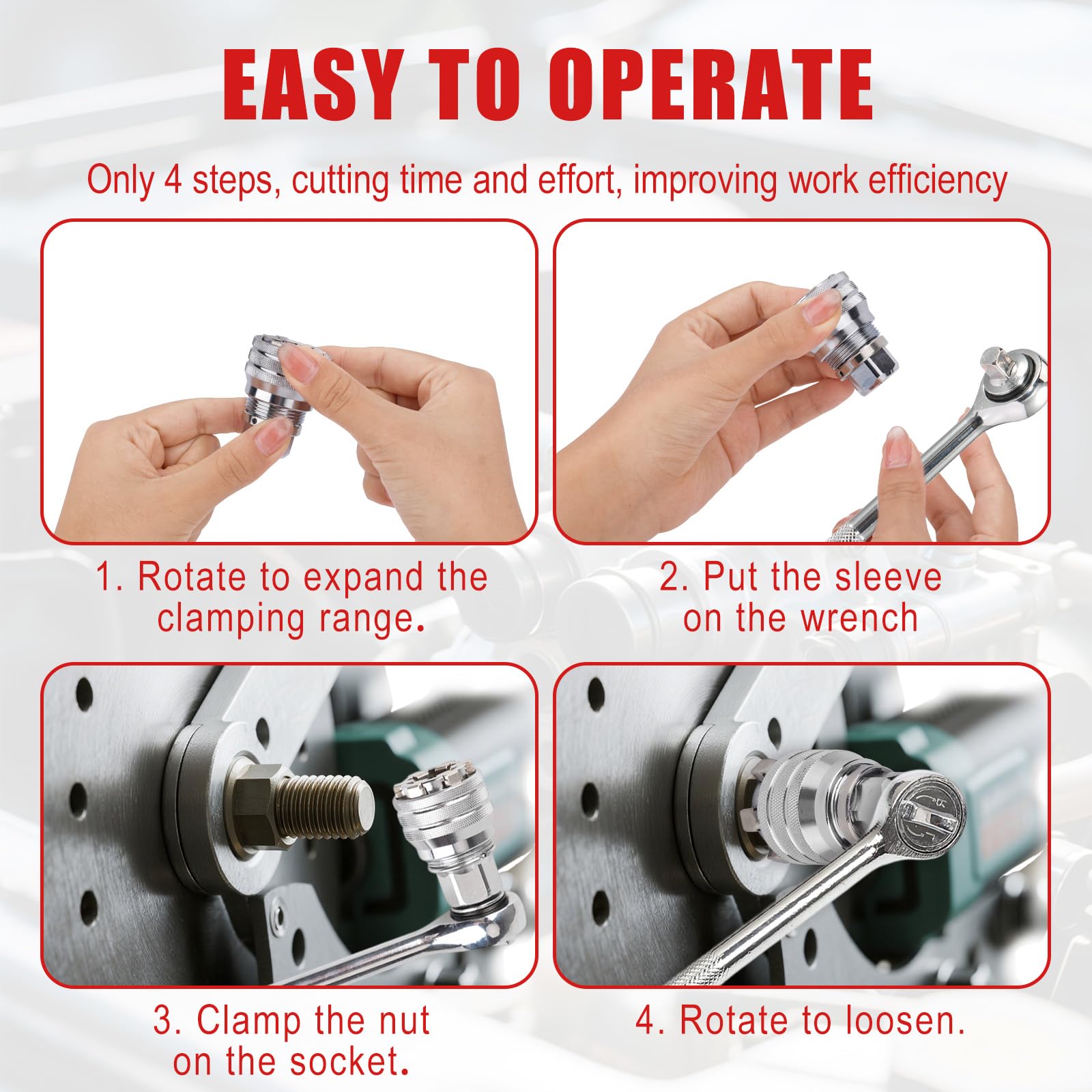 EASY TO OPERATE

Only 4 steps, cutting time and effort, improving work efficiency

1. Rotate to expand the clamping range.

2. Put the sleeve on the wrench

3. Clamp the nut on the socket.

4. Rotate to loosen.