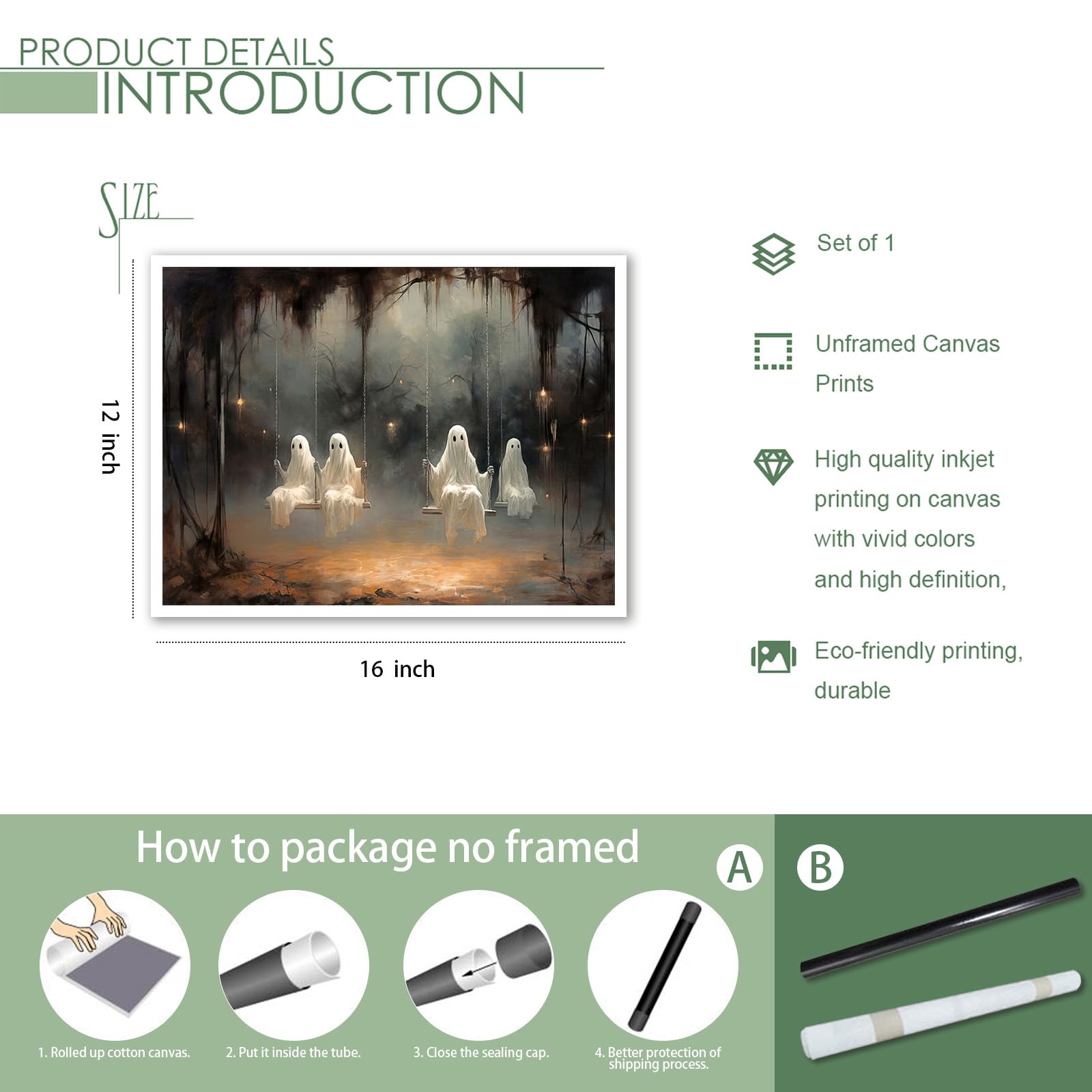 PRODUCT DETAILS
INTRODUCTION

SIZE

12 inch

16 inch

Set of 1

Unframed Canvas Prints

High quality inkjet printing on canvas with vivid colors and high definition,

Eco-friendly printing, durable

How to package no framed

A

B

1. Rolled up cotton canvas.

2. Put it inside the tube.

3. Close the sealing cap.

4. Better protection of shipping process.