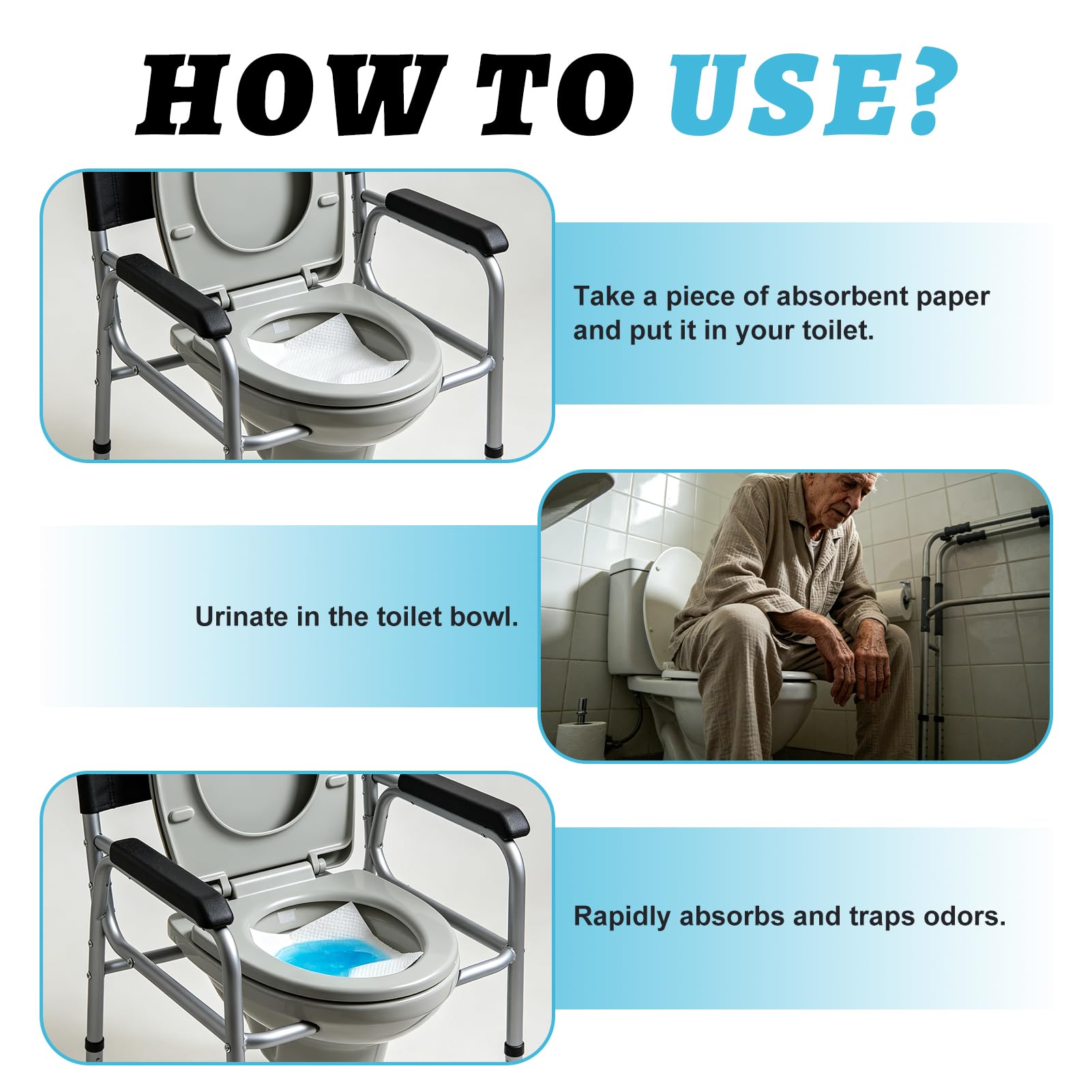 HOW TO USE?

Take a piece of absorbent paper and put it in your toilet.

Urinate in the toilet bowl.

Rapidly absorbs and traps odors.