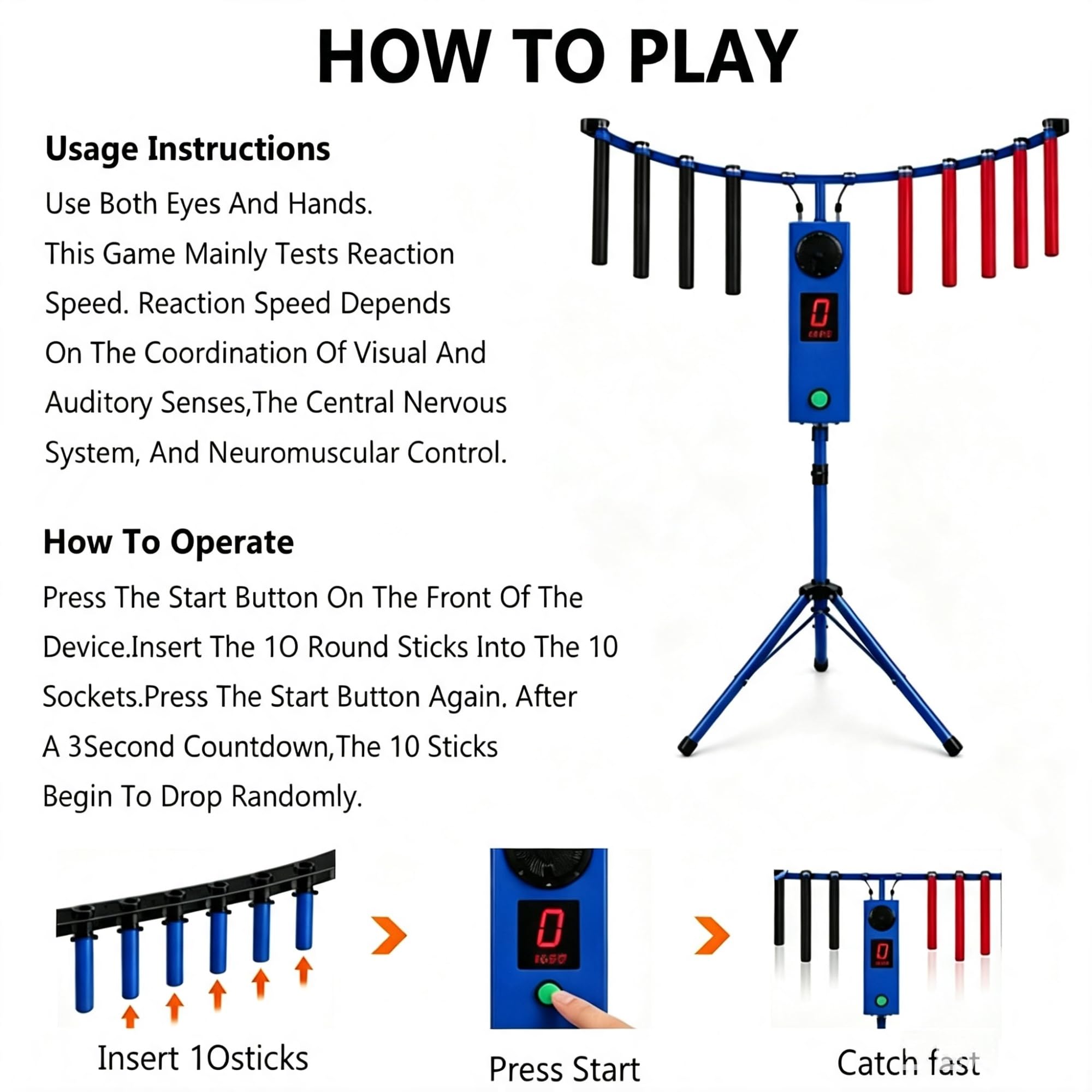 HOW TO PLAY

Usage Instructions

Use Both Eyes And Hands. This Game Mainly Tests Reaction Speed. Reaction Speed Depends On The Coordination Of Visual And Auditory Senses,The Central Nervous System, And Neuromuscular Control.

How To Operate

Press The Start Button On The Front Of The Device.Insert The 1O Round Sticks Into The 10 Sockets.Press The Start Button Again. After A 3Second Countdown,The 10 Sticks Begin To Drop Randomly.

0

Insert 1Osticks

0

Press Start

0

Catch fast