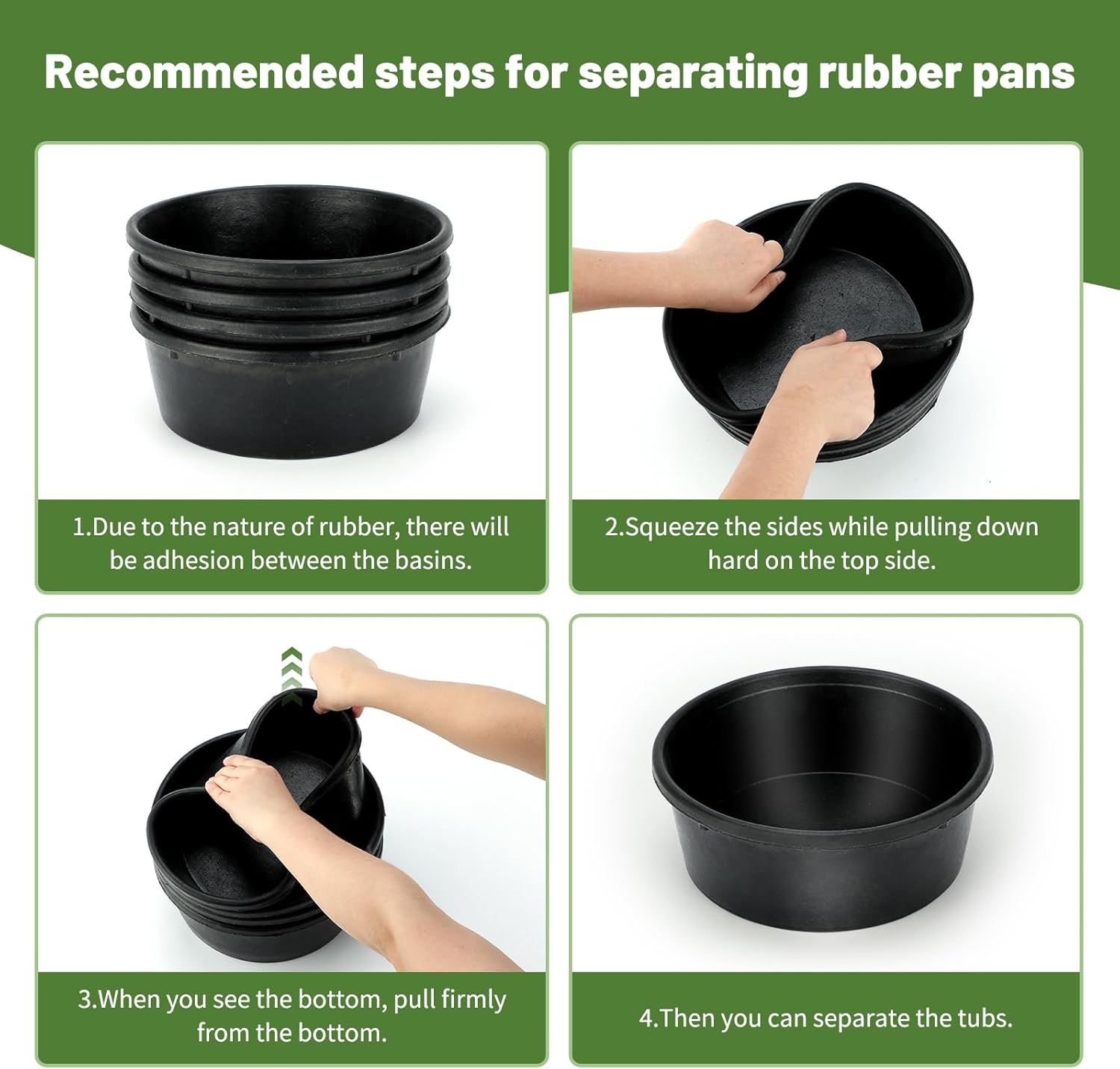 Recommended steps for separating rubber pans

1.Due to the nature of rubber, there will be adhesion between the basins.

2.Squeeze the sides while pulling down hard on the top side.

3.When you see the bottom, pull firmly from the bottom.

4.Then you can separate the tubs.