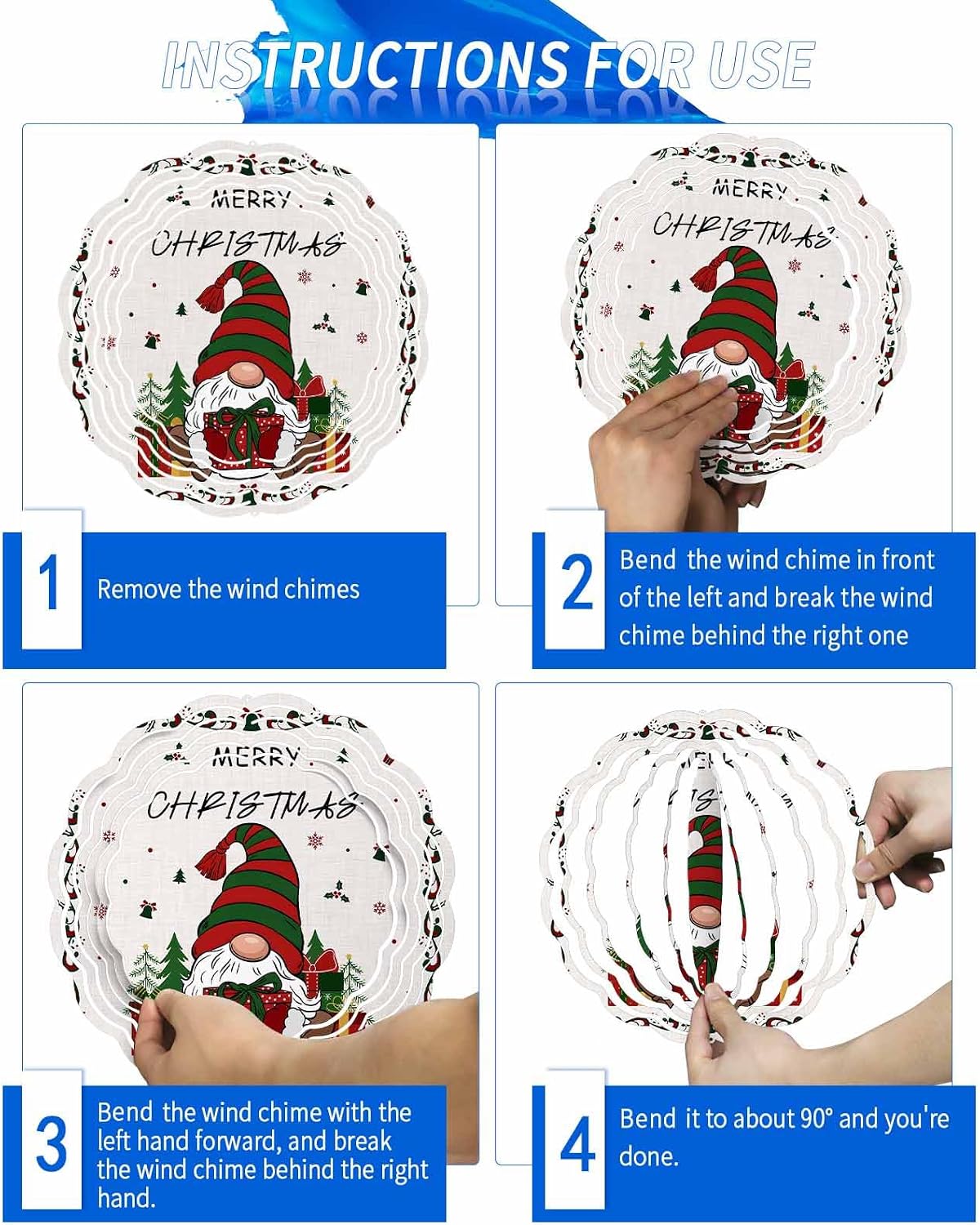 INSTRUCTIONS FOR USE

MERRY CHRISTMAS

1

Remove the wind chimes

MERRY CHRISTMAS

2

Bend the wind chime in front of the left and break the wind chime behind the right one

MERRY CHRISTMAS

3

Bend the wind chime with the left hand forward, and break the wind chime behind the right hand.

4

Bend it to about 90° and you're done.