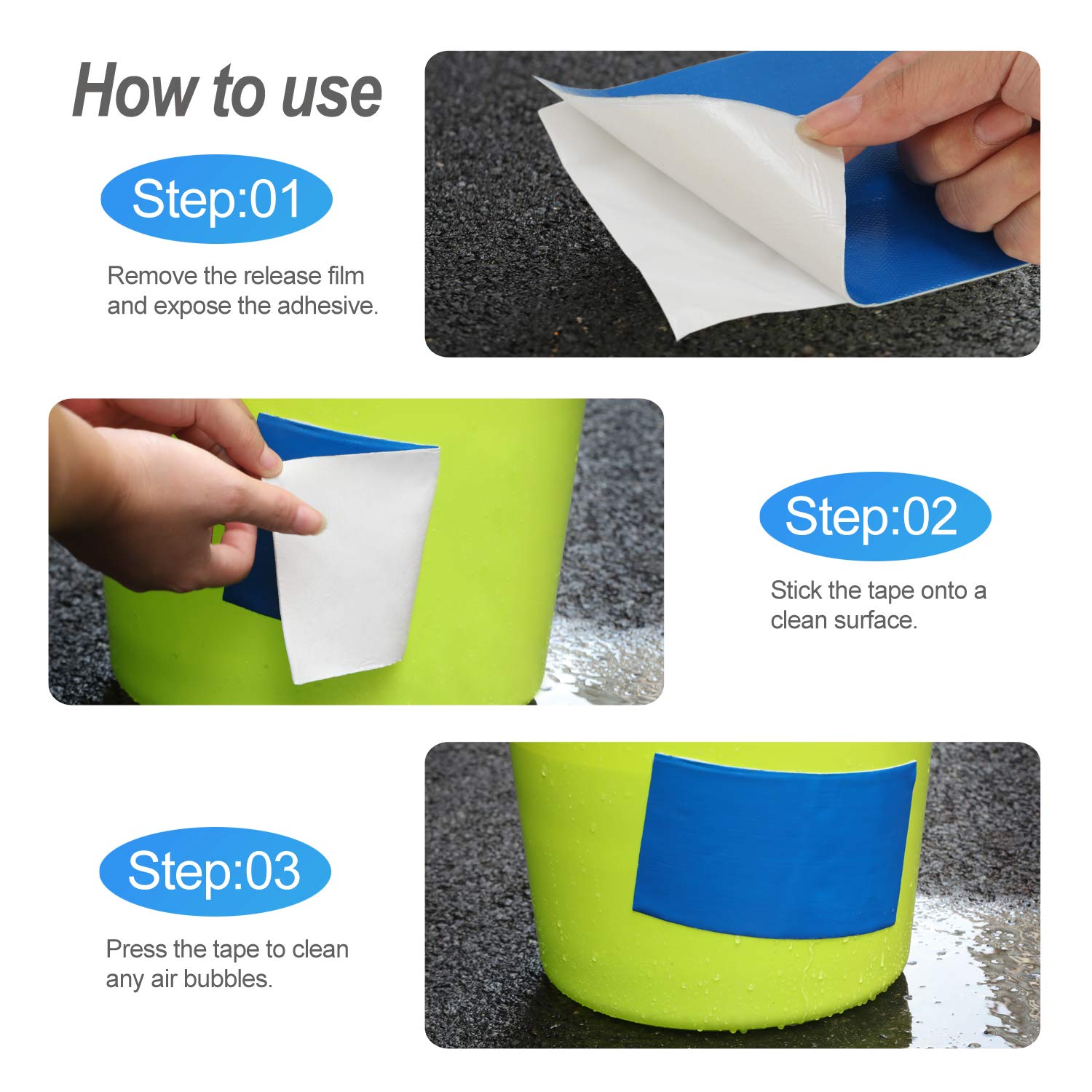 How to use

Step:01

Remove the release film and expose the adhesive.

Step:02

Stick the tape onto a clean surface.

Step:03

Press the tape to clean any air bubbles.