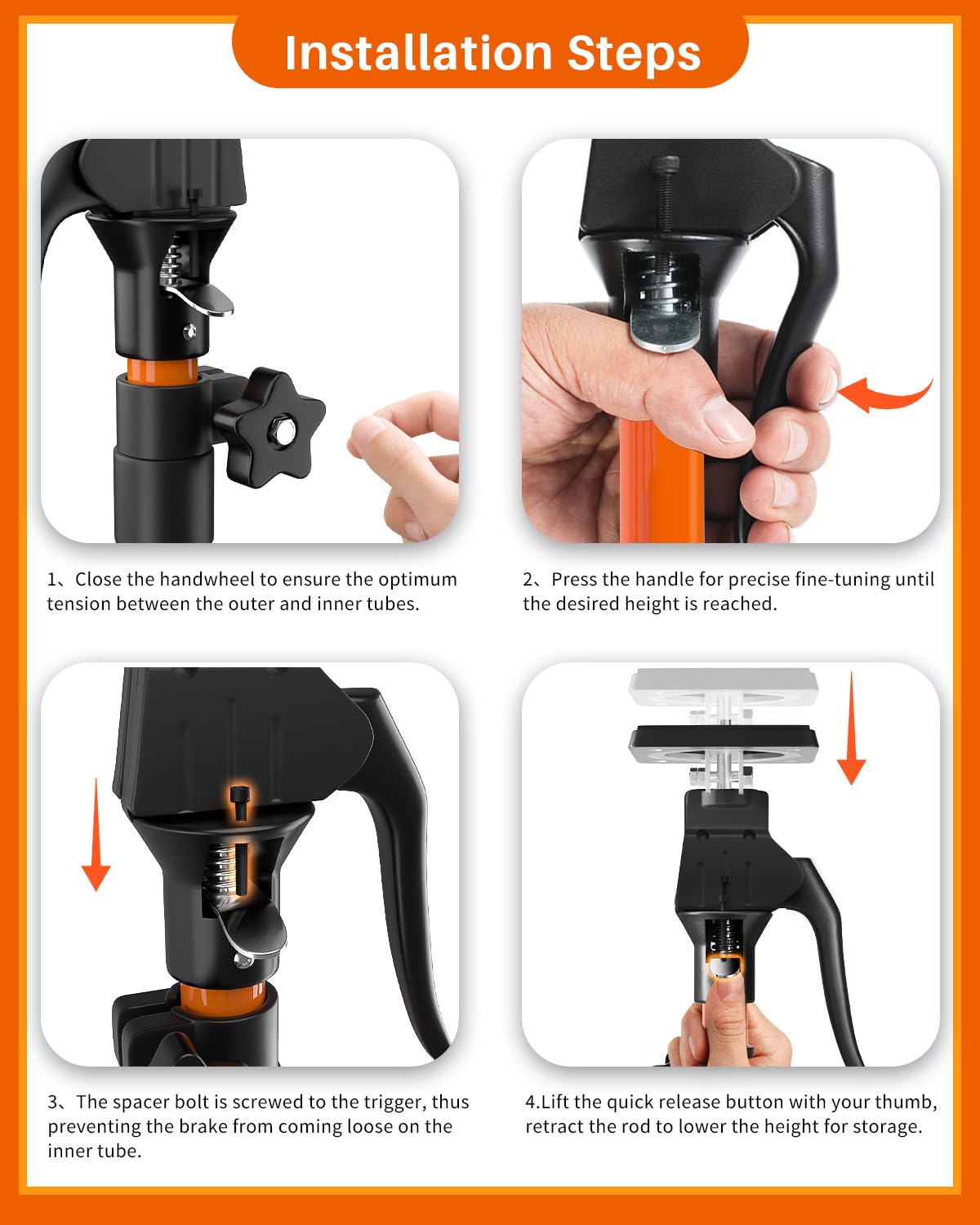 Installation Steps

1、Close the handwheel to ensure the optimum tension between the outer and inner tubes.

2、Press the handle for precise fine-tuning until the desired height is reached.

3、The spacer bolt is screwed to the trigger, thus preventing the brake from coming loose on the inner tube.

4.Lift the quick release button with your thumb, retract the rod to lower the height for storage.