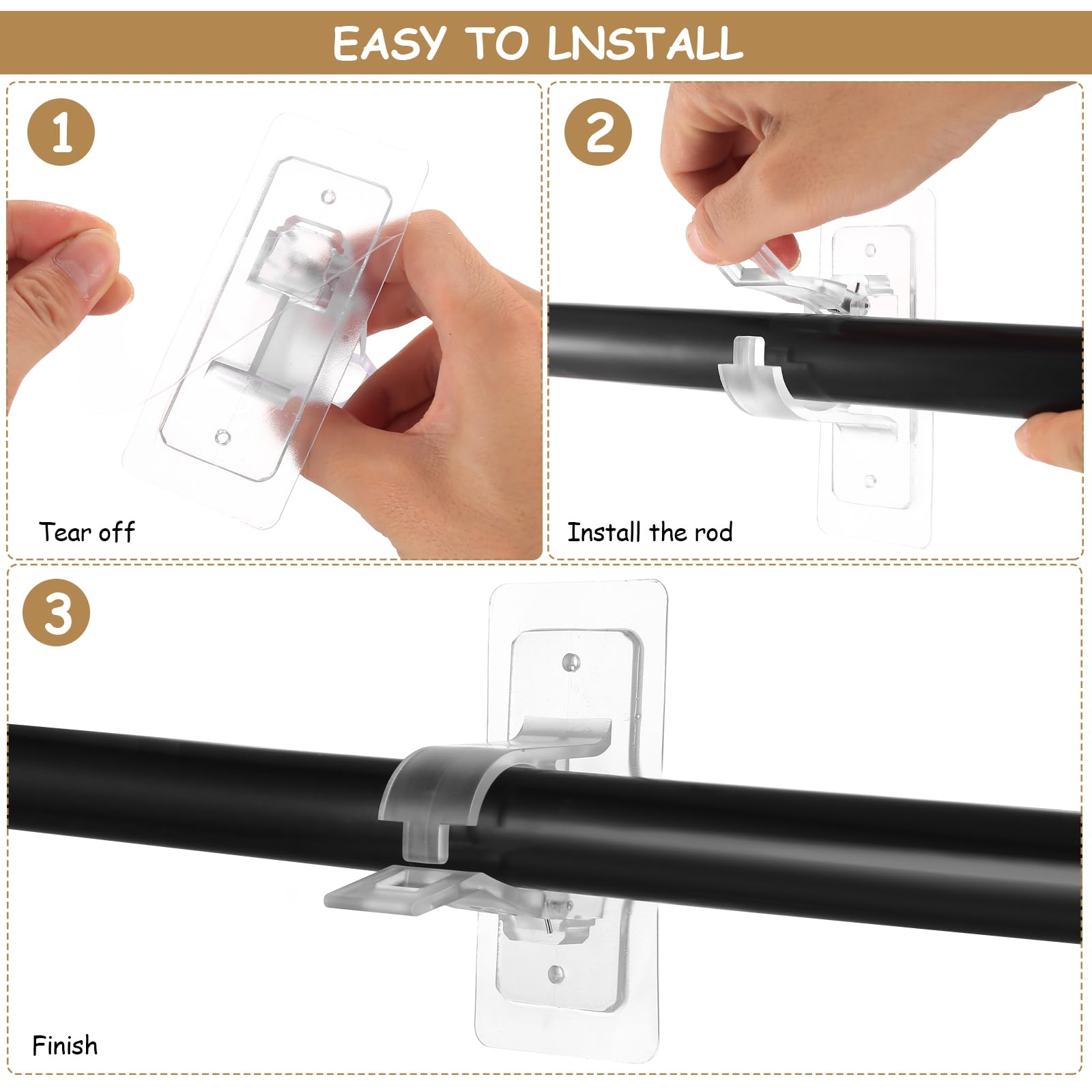 EASY TO LNSTALL

1

Tear off

2

Install the rod

3

Finish