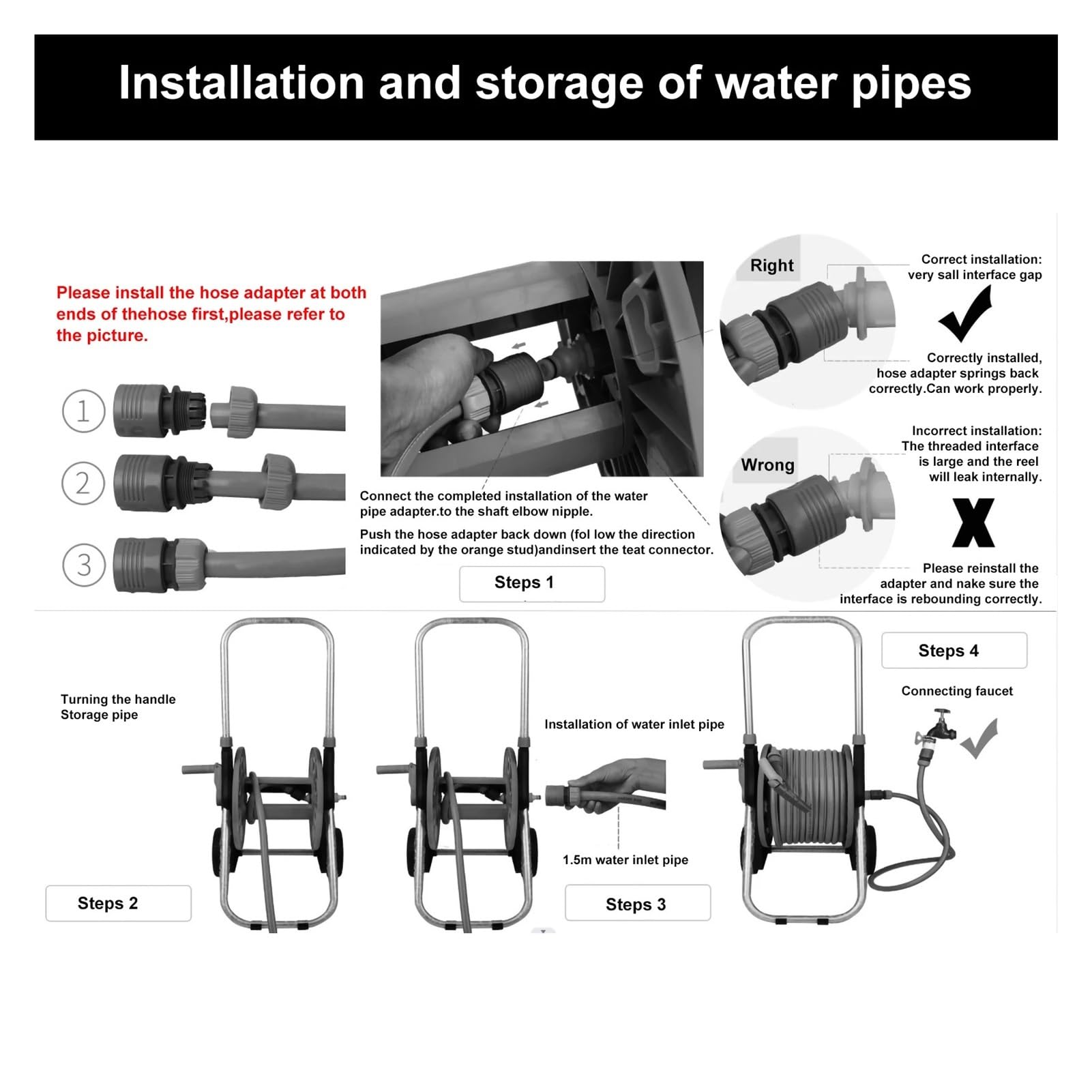 Installation and storage of water pipes

Please install the hose adapter at both ends of thehose first,please refer to the picture.

1

2

3

Connect the completed installation of the water pipe adapter.to the shaft elbow nipple.

Push the hose adapter back down (fol low the direction indicated by the orange stud)andinsert the teat connector.

Steps 1

Right

Correct installation: very sall interface gap

Correctly installed, hose adapter springs back correctly.Can work properly.

Wrong

Incorrect installation: The threaded interface is large and the reel will leak internally.

X

Please reinstall the adapter and nake sure the interface is rebounding correctly.

Turning the handle Storage pipe

Steps 2

Installation of water inlet pipe

1.5m water inlet pipe

Steps 3

Steps 4

Connecting faucet