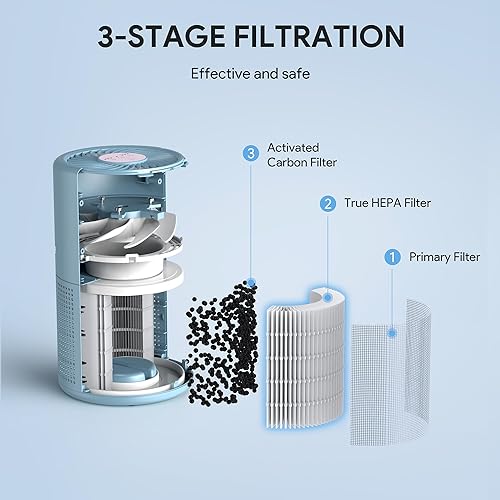 3-STAGE FILTRATION

Effective and safe

3 Activated Carbon Filter

2 True HEPA Filter

1 Primary Filter