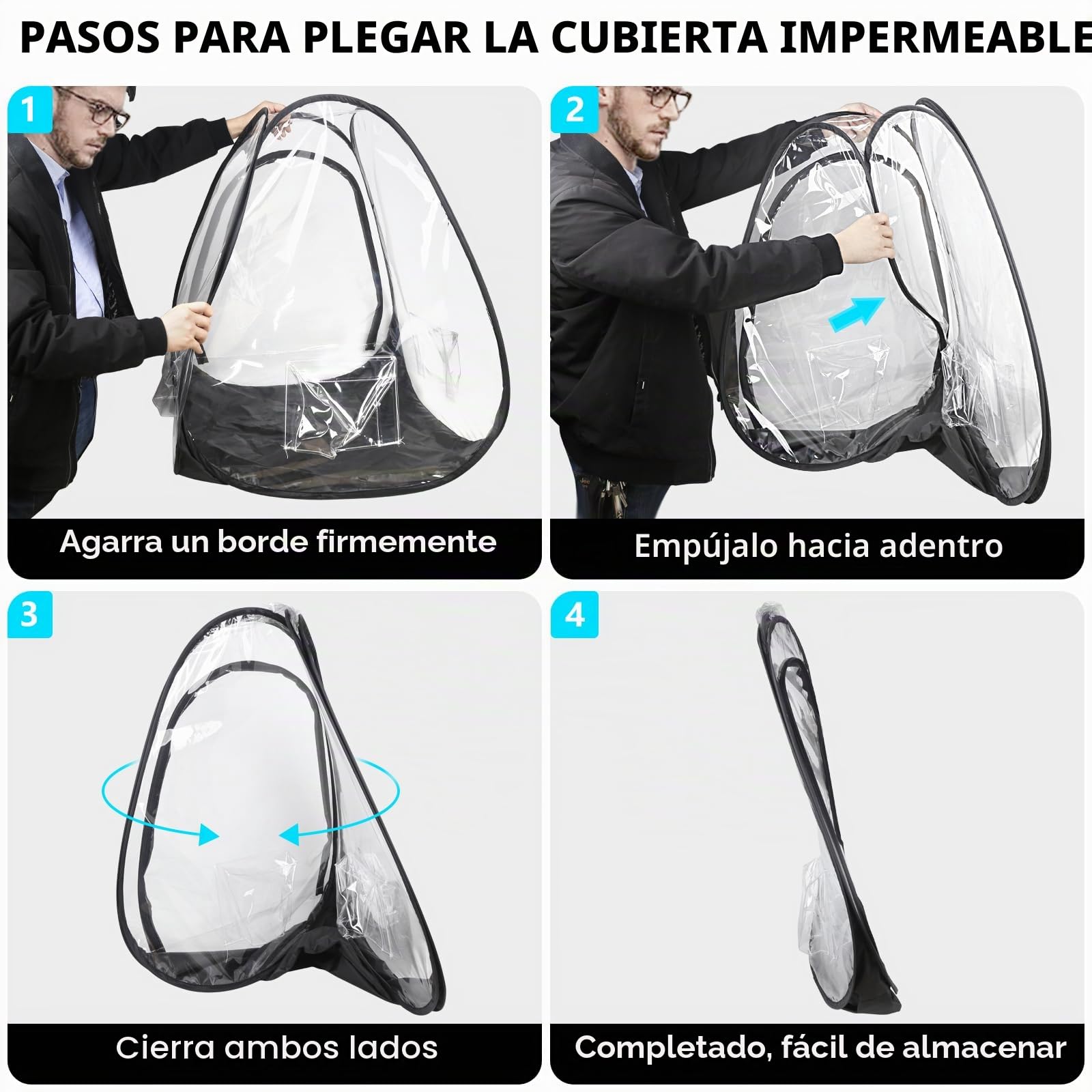 PASOS PARA PLEGAR LA CUBIERTA IMPERMEABLE

1
Agarra un borde firmemente

2
Empújalo hacia adentro

3
Cierra ambos lados

4
Completado, fácil de almacenar