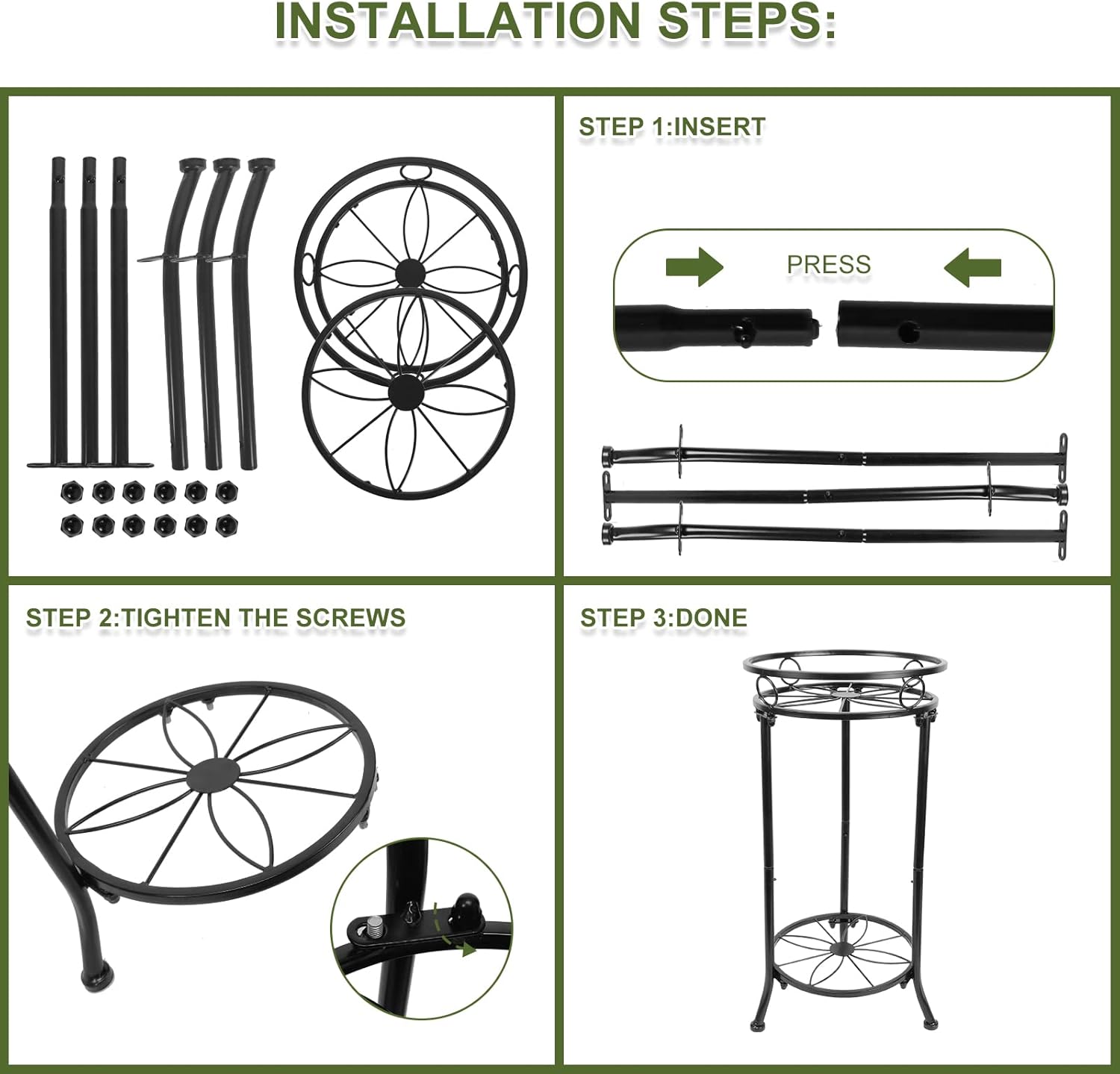 INSTALLATION STEPS:

STEP 1:INSERT

PRESS

STEP 2:TIGHTEN THE SCREWS

STEP 3:DONE