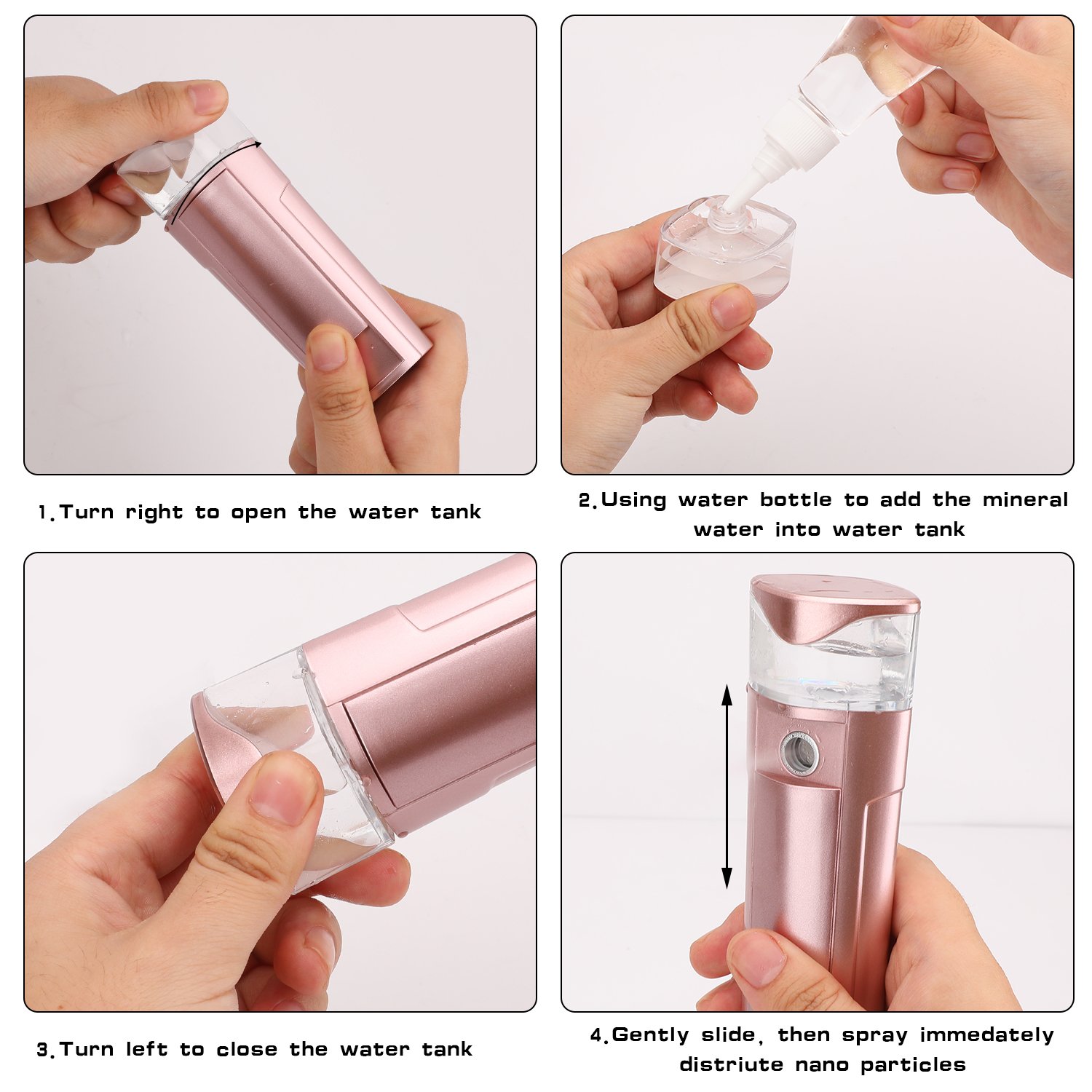 1.Turn right to open the water tank

2.Using water bottle to add the mineral water into water tank

3.Turn left to close the water tank

4.Gently slide, then spray immedately distriute nano particles