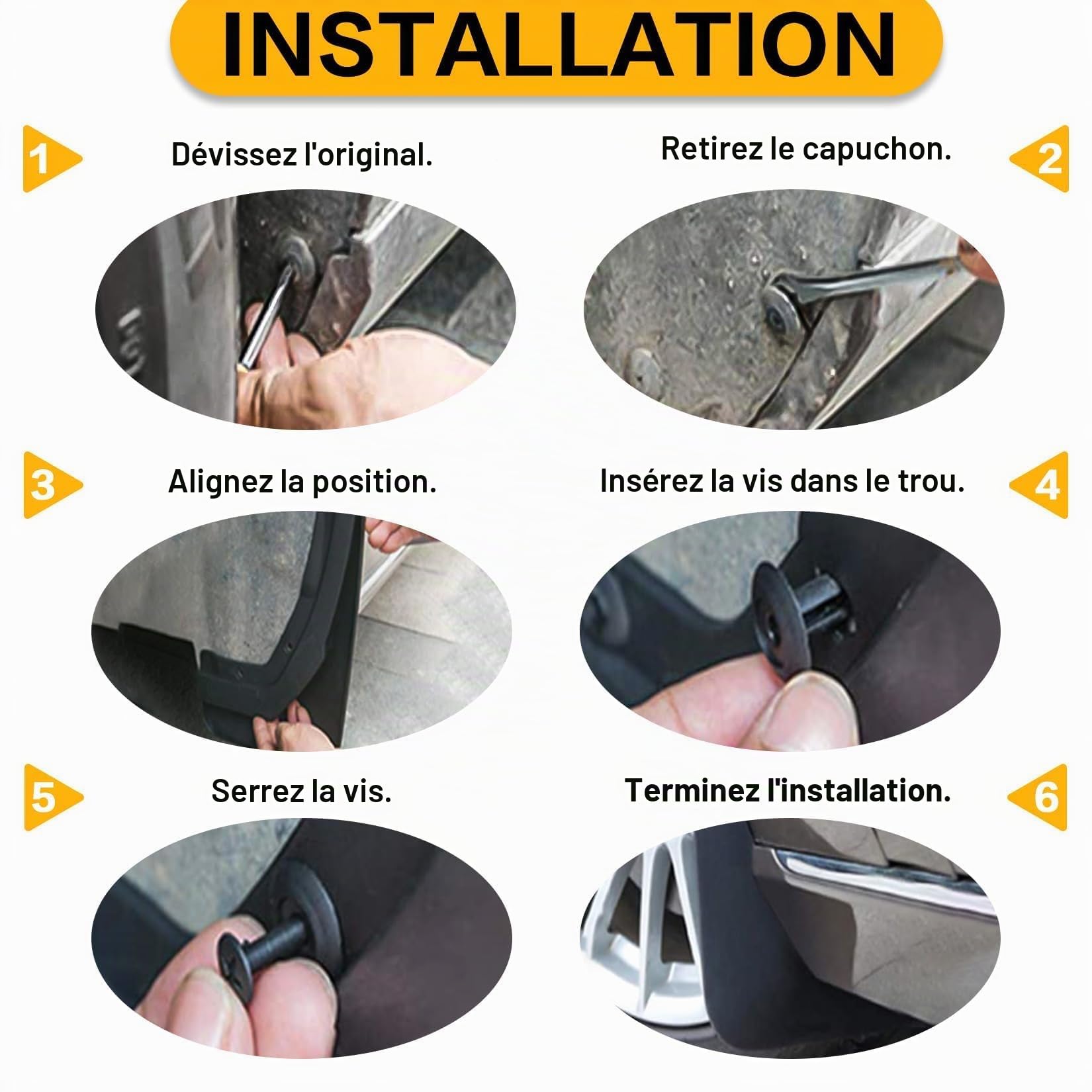 INSTALLATION

1 Dévissez l'original.

Retirez le capuchon. 2

3 Alignez la position.

Insérez la vis dans le trou. 4

5 Serrez la vis.

Terminez l'installation. 6