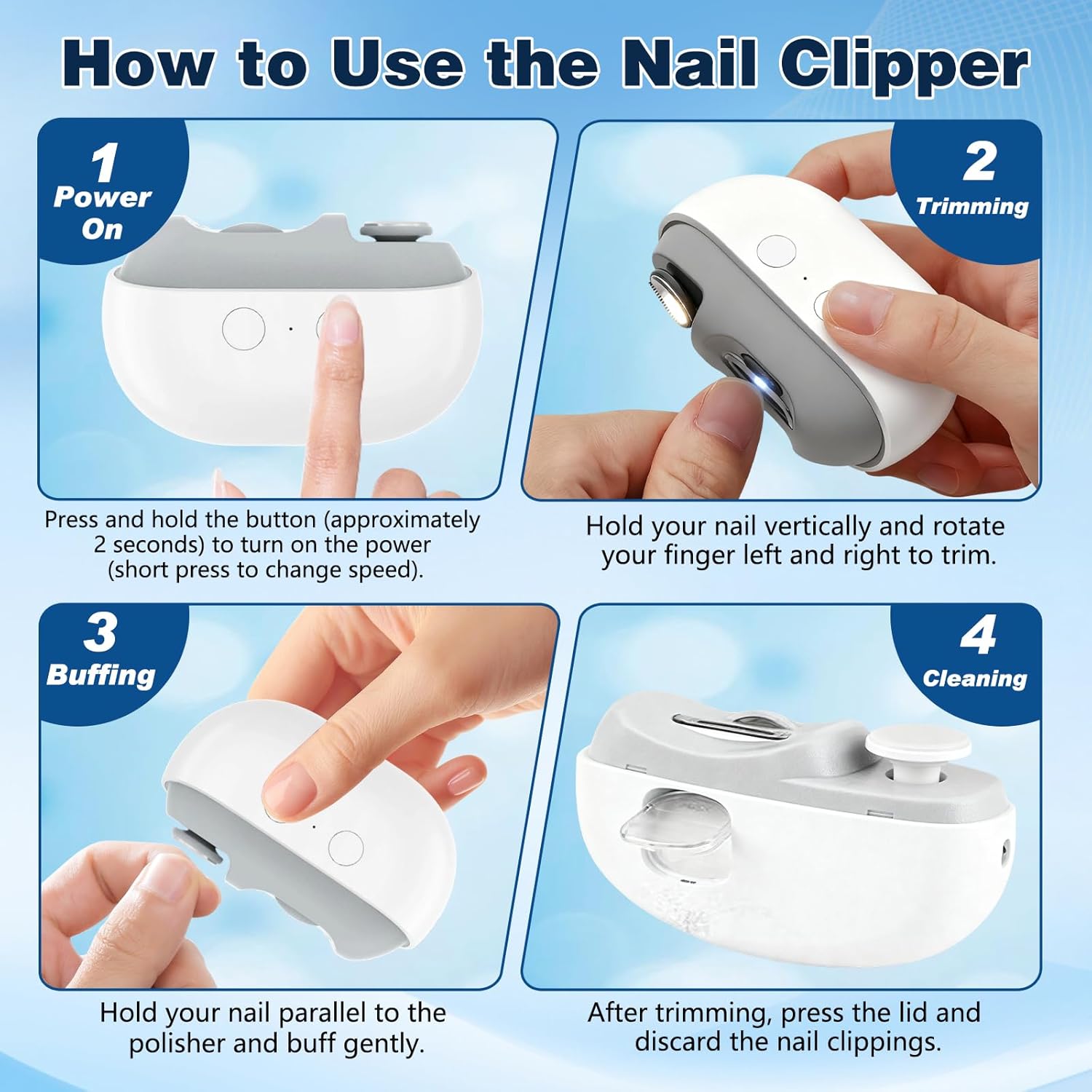 How to Use the Nail Clipper

1
Power On

Press and hold the button (approximately 2 seconds) to turn on the power (short press to change speed).

2
Trimming

Hold your nail vertically and rotate your finger left and right to trim.

3
Buffing

Hold your nail parallel to the polisher and buff gently.

4
Cleaning

After trimming, press the lid and discard the nail clippings.