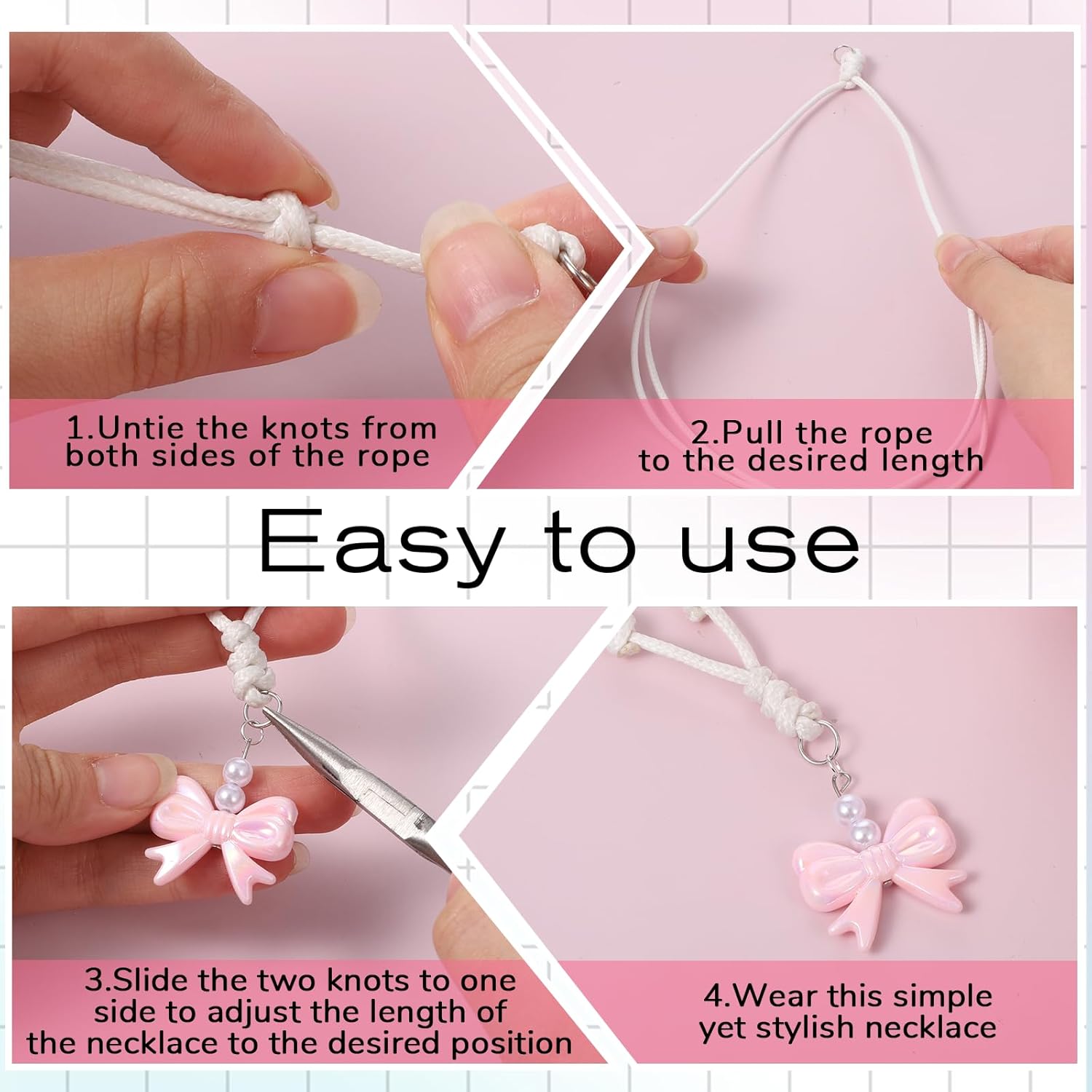 1.Untie the knots from both sides of the rope

2.Pull the rope to the desired length

Easy to use

3.Slide the two knots to one side to adjust the length of the necklace to the desired position

4.Wear this simple yet stylish necklace