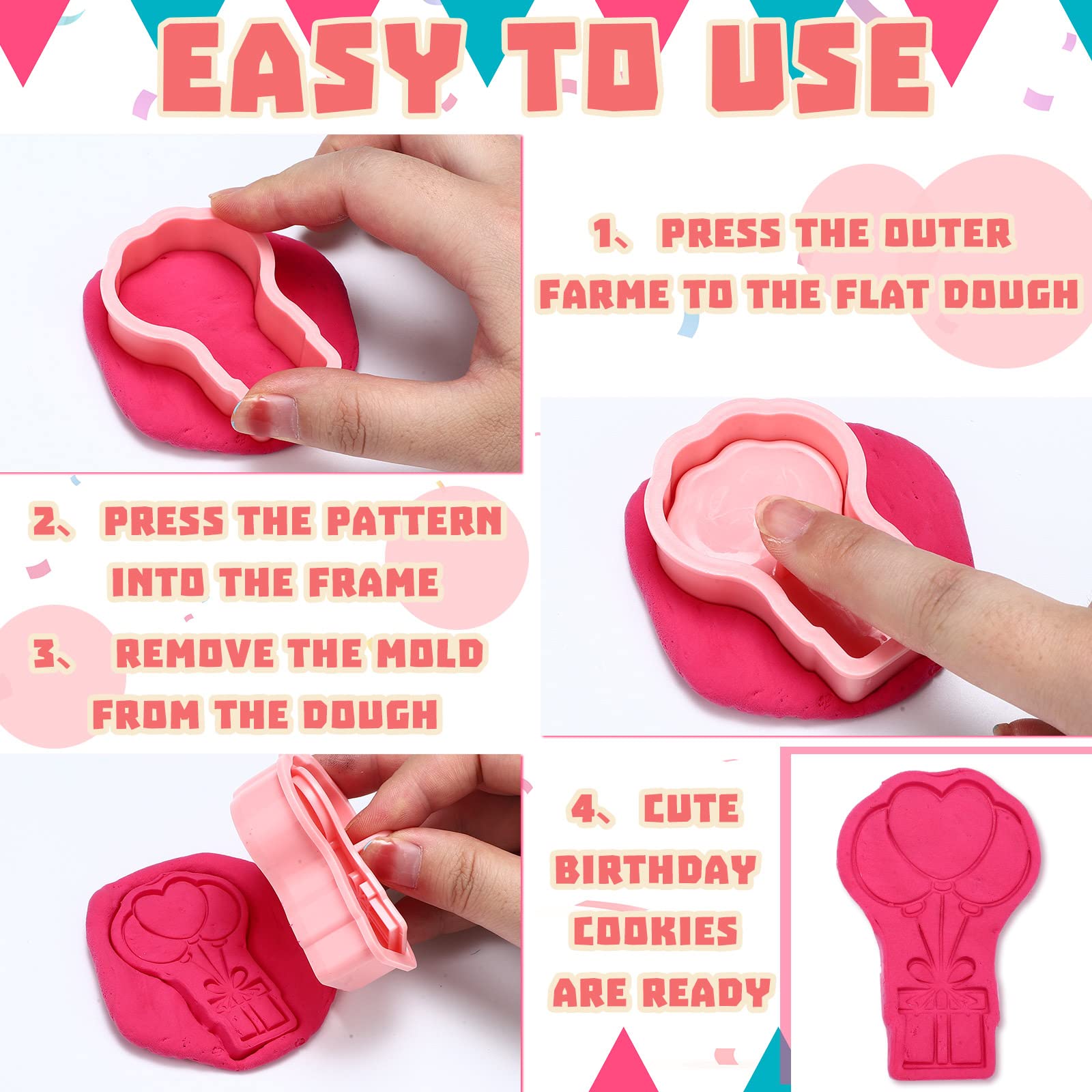 EASY TO USE

1、 PRESS THE OUTER FARME TO THE FLAT DOUGH

2、 PRESS THE PATTERN INTO THE FRAME

3、 REMOVE THE MOLD FROM THE DOUGH

4、 CUTE BIRTHDAY COOKIES ARE READY