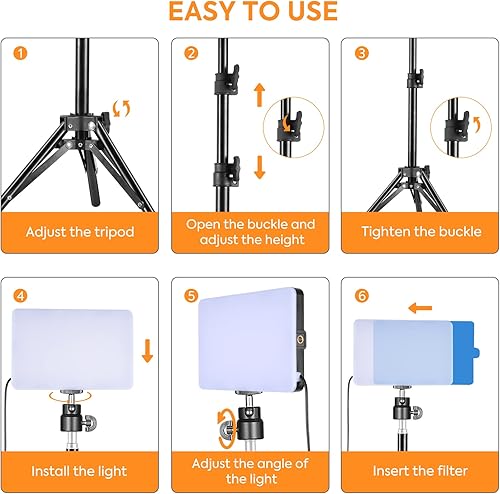 EASY TO USE

1
Adjust the tripod

2
Open the buckle and adjust the height

3
Tighten the buckle

4
Install the light

5
Adjust the angle of the light

6
Insert the filter