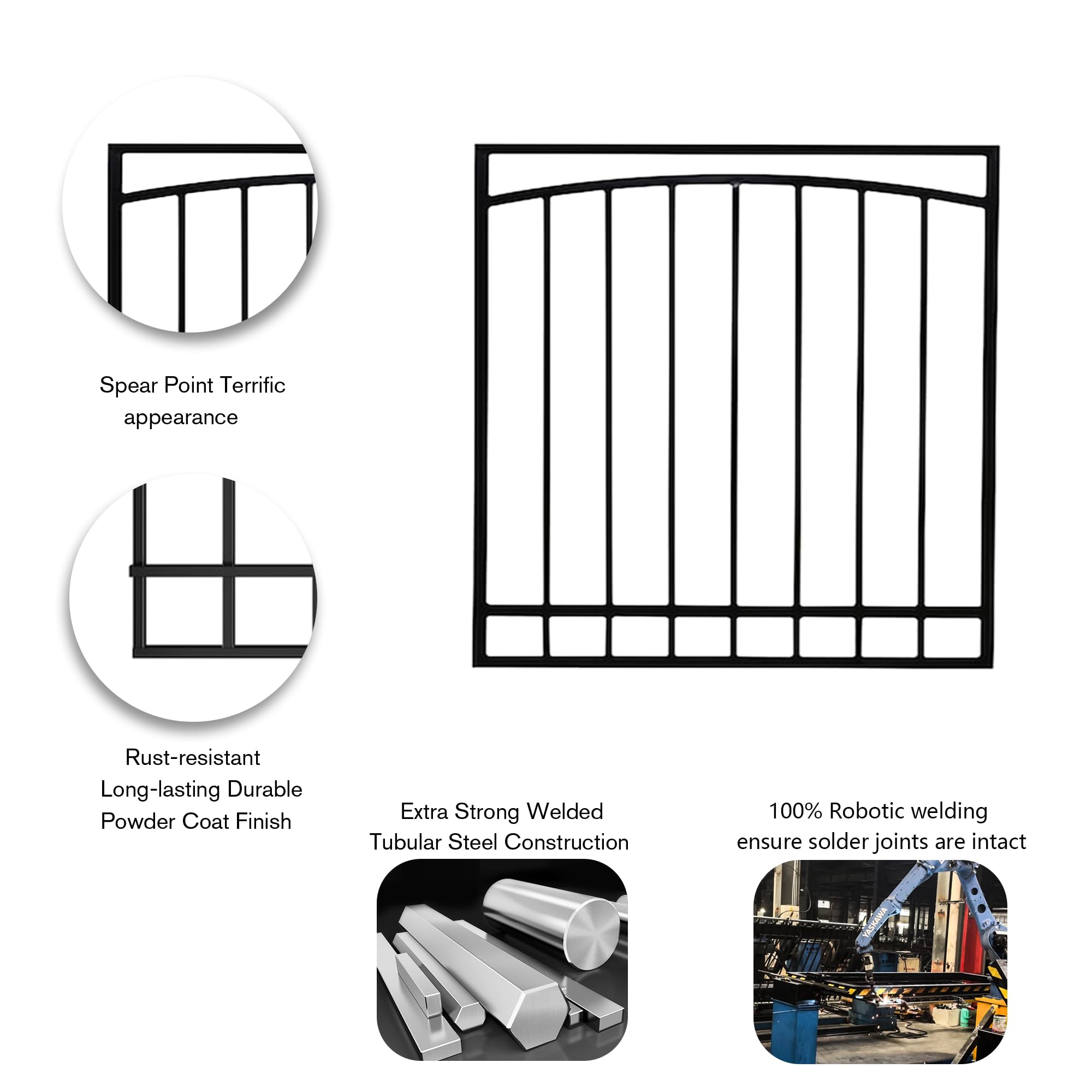 Spear Point Terrific appearance

Rust-resistant Long-lasting Durable Powder Coat Finish

Extra Strong Welded Tubular Steel Construction

100% Robotic welding ensure solder joints are intact

YASKAWA