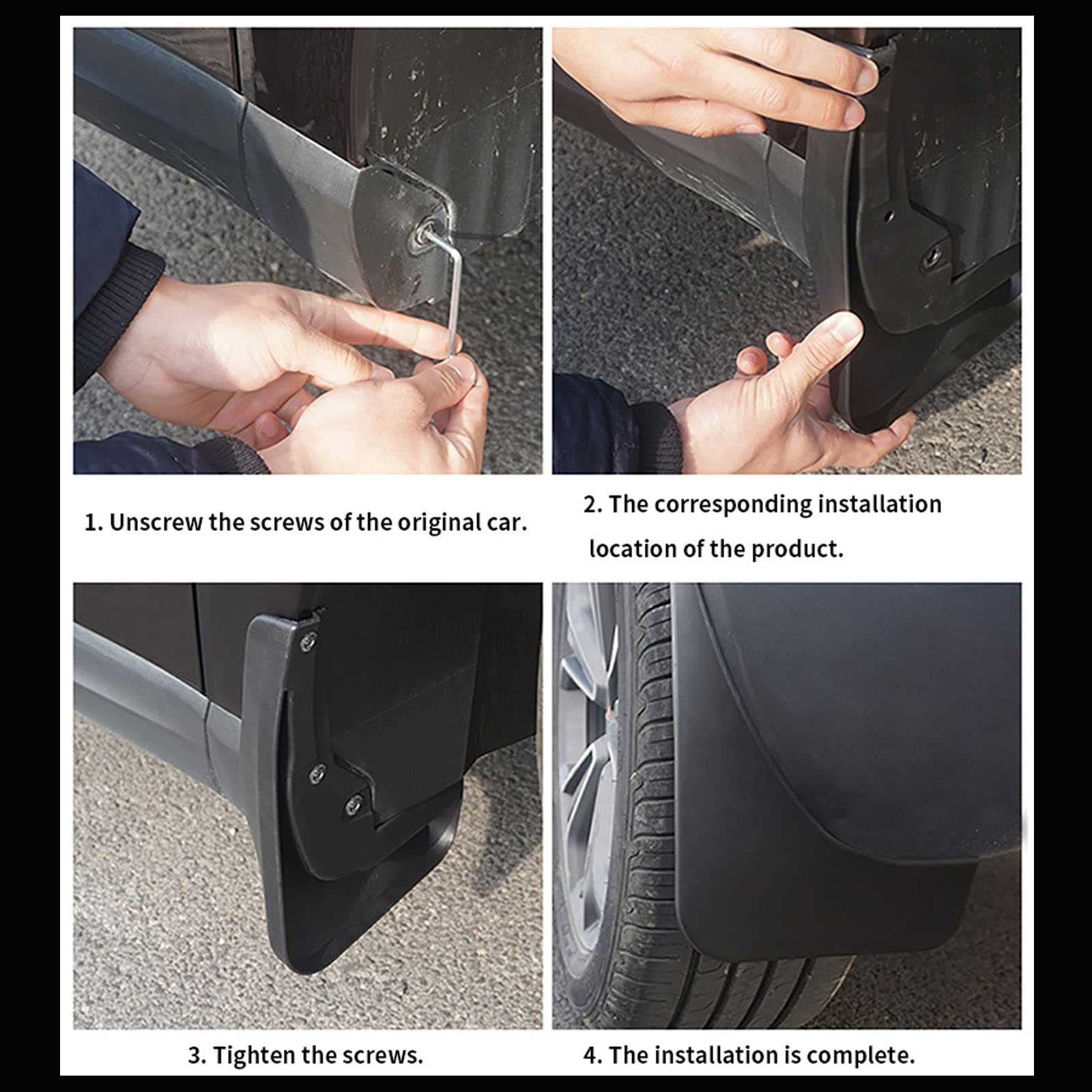 1. Unscrew the screws of the original car.

2. The corresponding installation location of the product.

3. Tighten the screws.

4. The installation is complete.