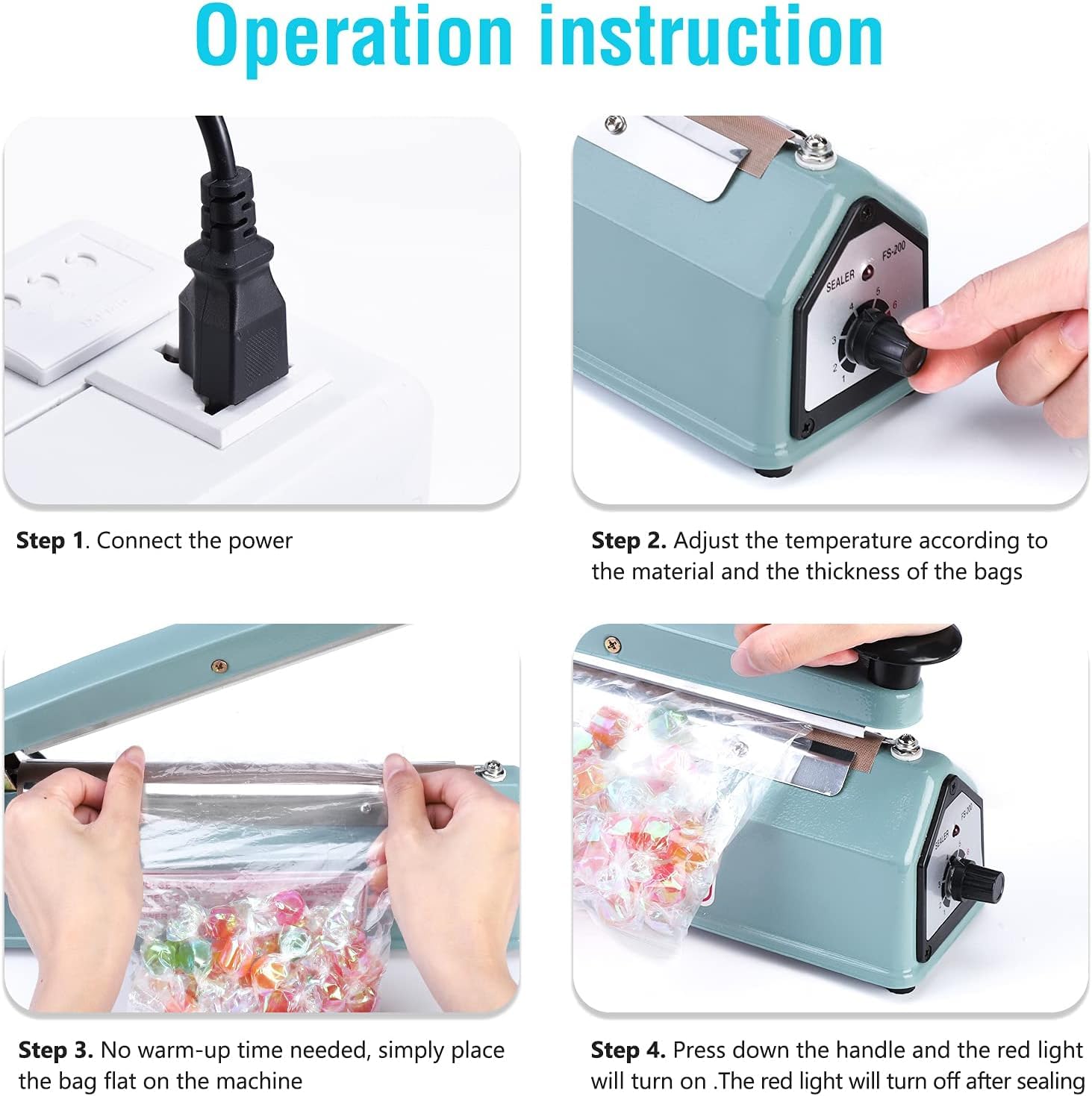 Operation instruction

SEALER FS-200
1 2 3 4 5 6

Step 1. Connect the power

Step 2. Adjust the temperature according to the material and the thickness of the bags

SEALER FS-200

Step 3. No warm-up time needed, simply place the bag flat on the machine

Step 4. Press down the handle and the red light will turn on .The red light will turn off after sealing