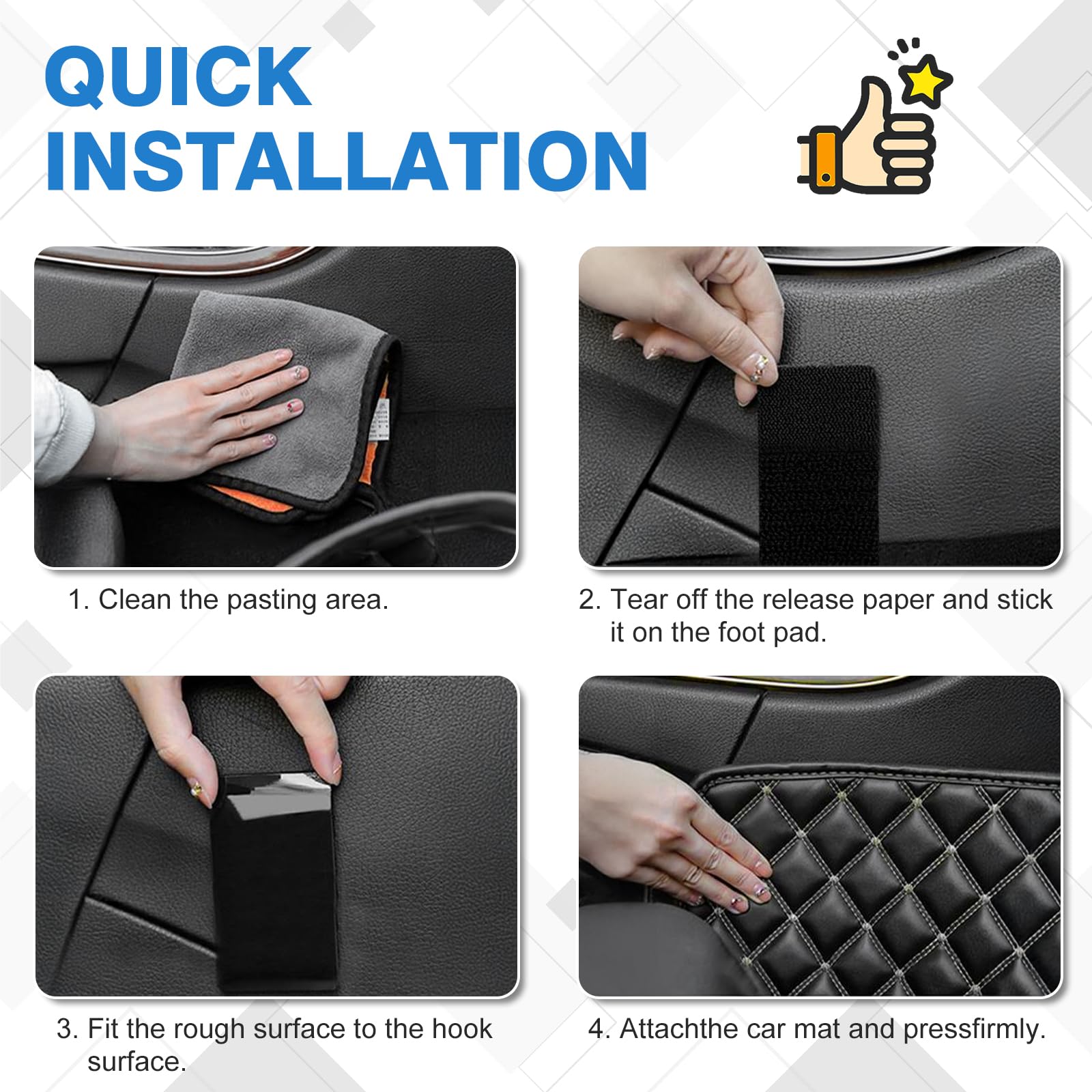 QUICK INSTALLATION

1. Clean the pasting area.

2. Tear off the release paper and stick it on the foot pad.

3. Fit the rough surface to the hook surface.

4. Attachthe car mat and pressfirmly.