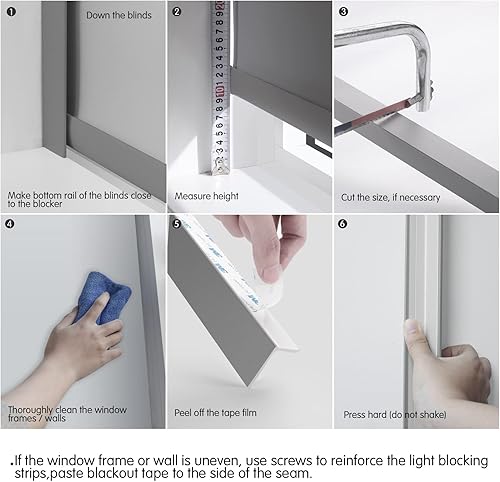 ❶ Down the blinds

Make bottom rail of the blinds close to the blocker

❷

Measure height

❸

Cut the size, if necessary

❹

Thoroughly clean the window frames / walls

❺

Peel off the tape film

❻

Press hard (do not shake)

.If the window frame or wall is uneven, use screws to reinforce the light blocking strips,paste blackout tape to the side of the seam.