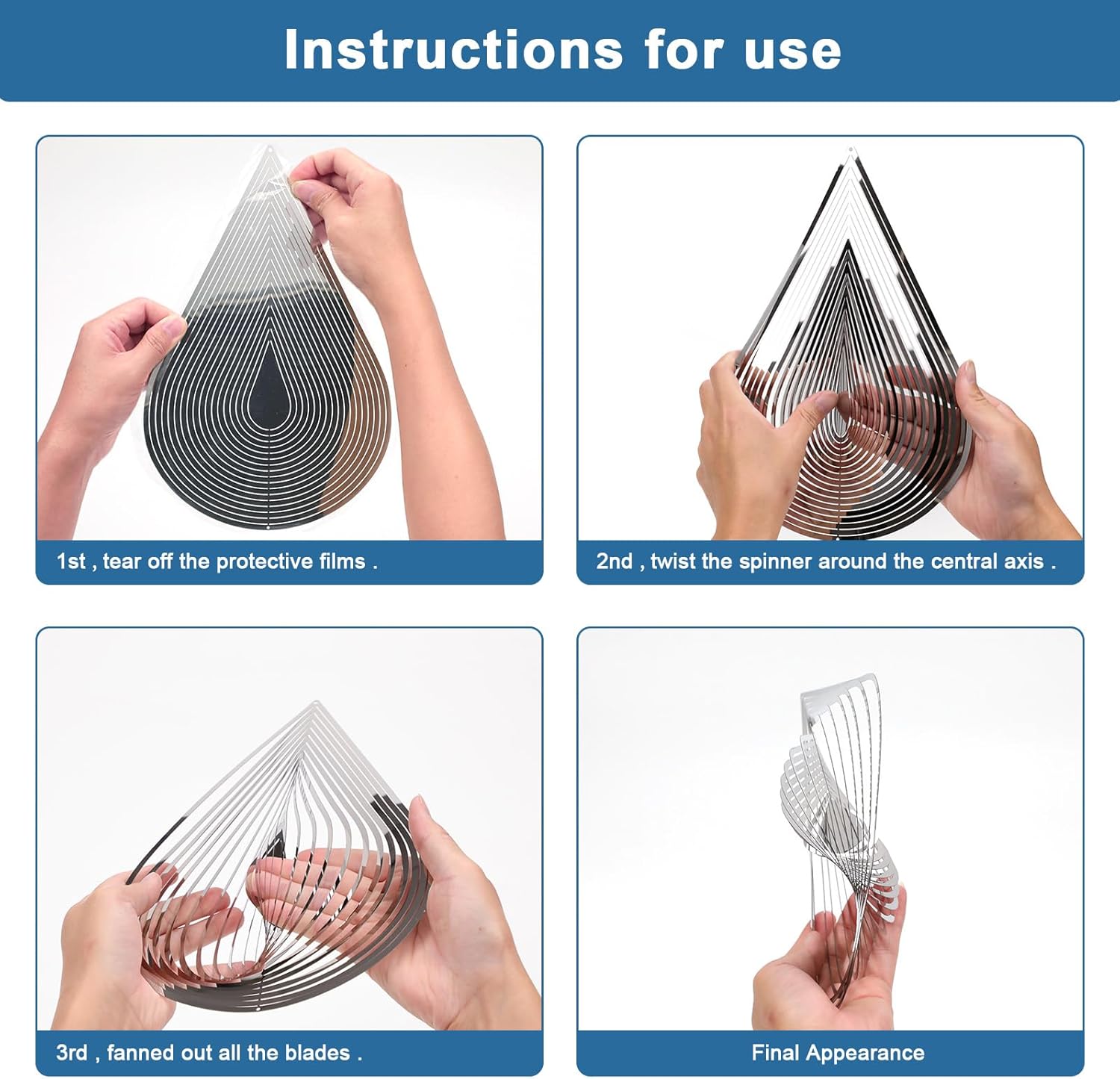 Instructions for use

1st , tear off the protective films .

2nd , twist the spinner around the central axis .

3rd , fanned out all the blades .

Final Appearance