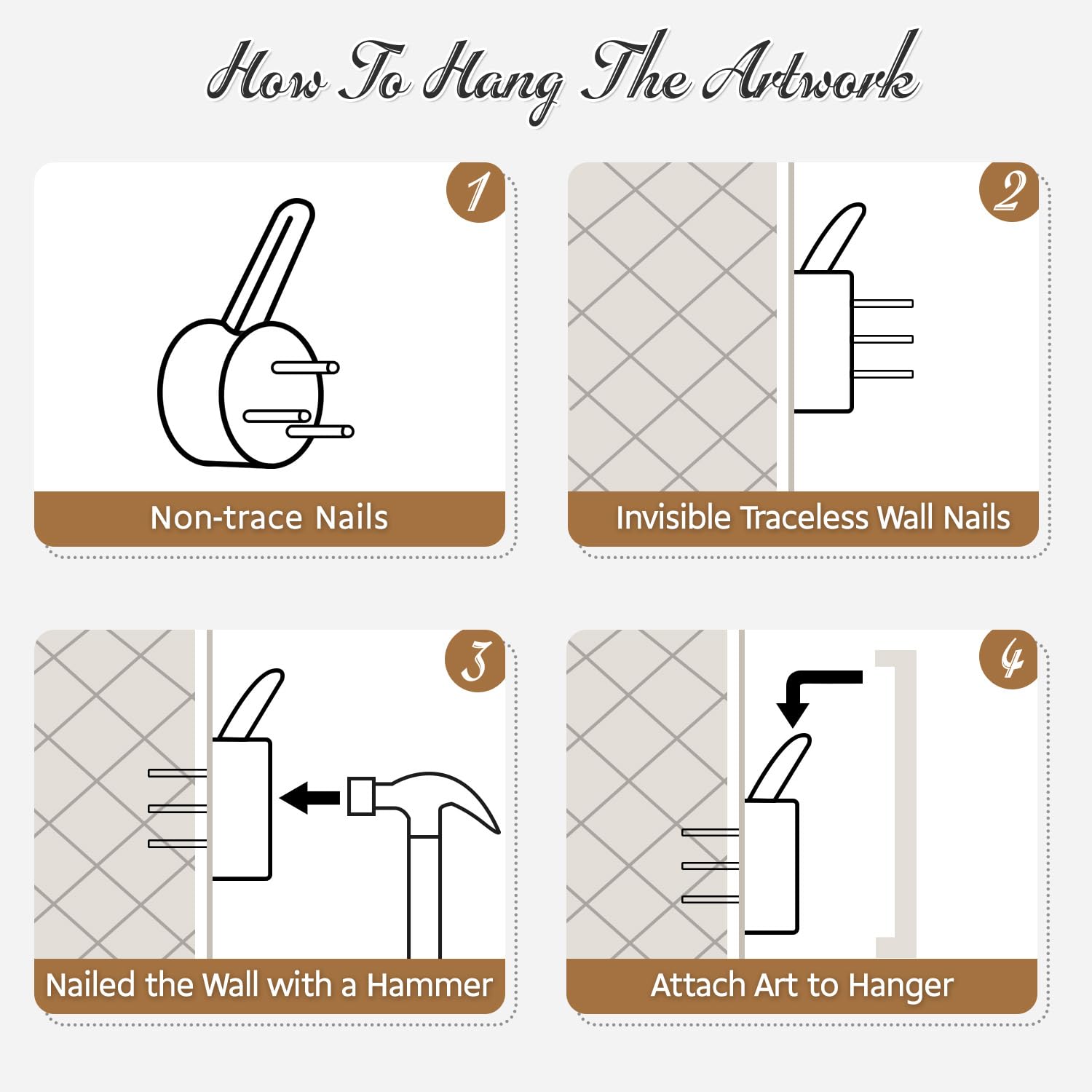 How To Hang The Artwork

1

Non-trace Nails

2

Invisible Traceless Wall Nails

3

Nailed the Wall with a Hammer

4

Attach Art to Hanger