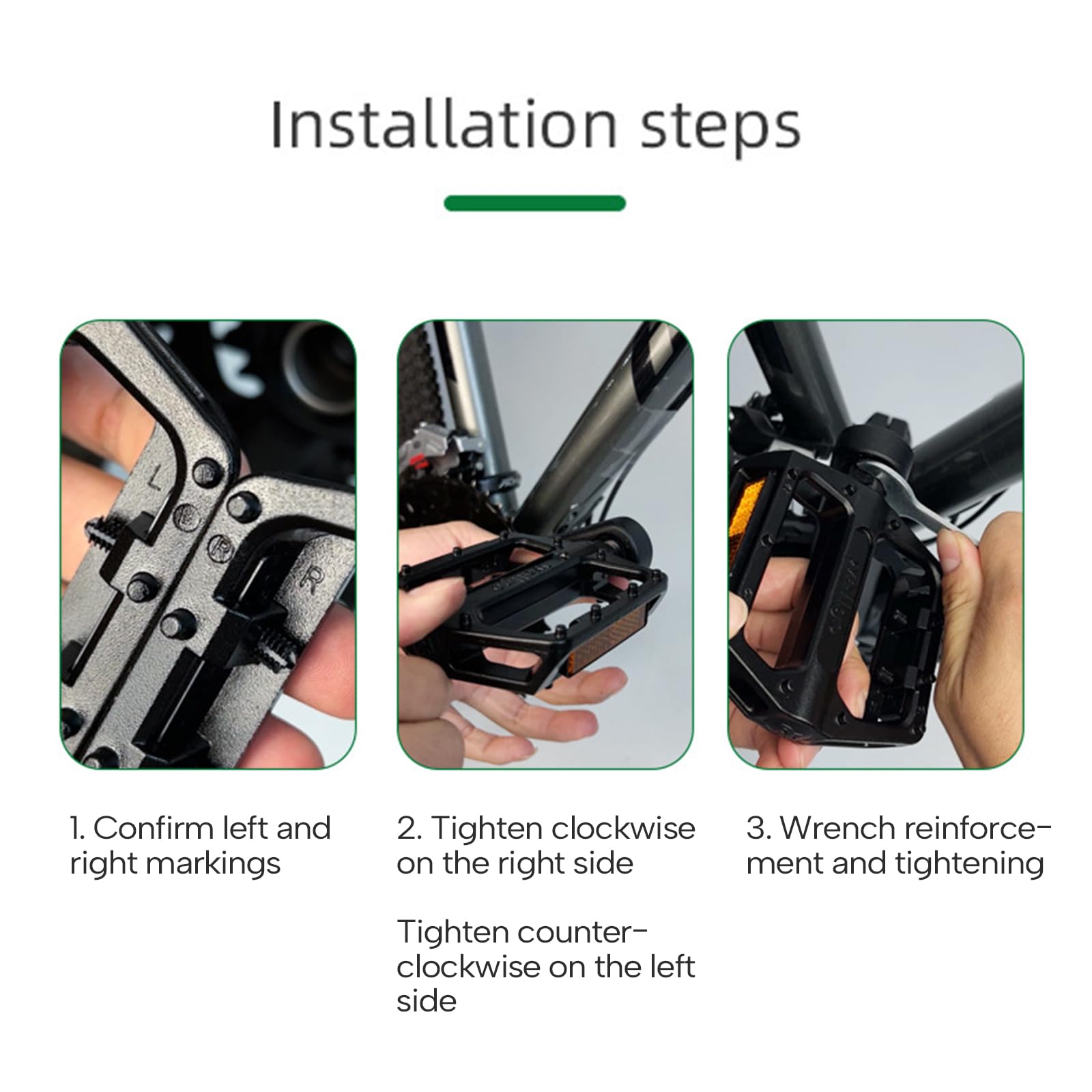 Installation steps

L
L
R
R

1. Confirm left and right markings

2. Tighten clockwise on the right side

Tighten counter-clockwise on the left side

3. Wrench reinforcement and tightening