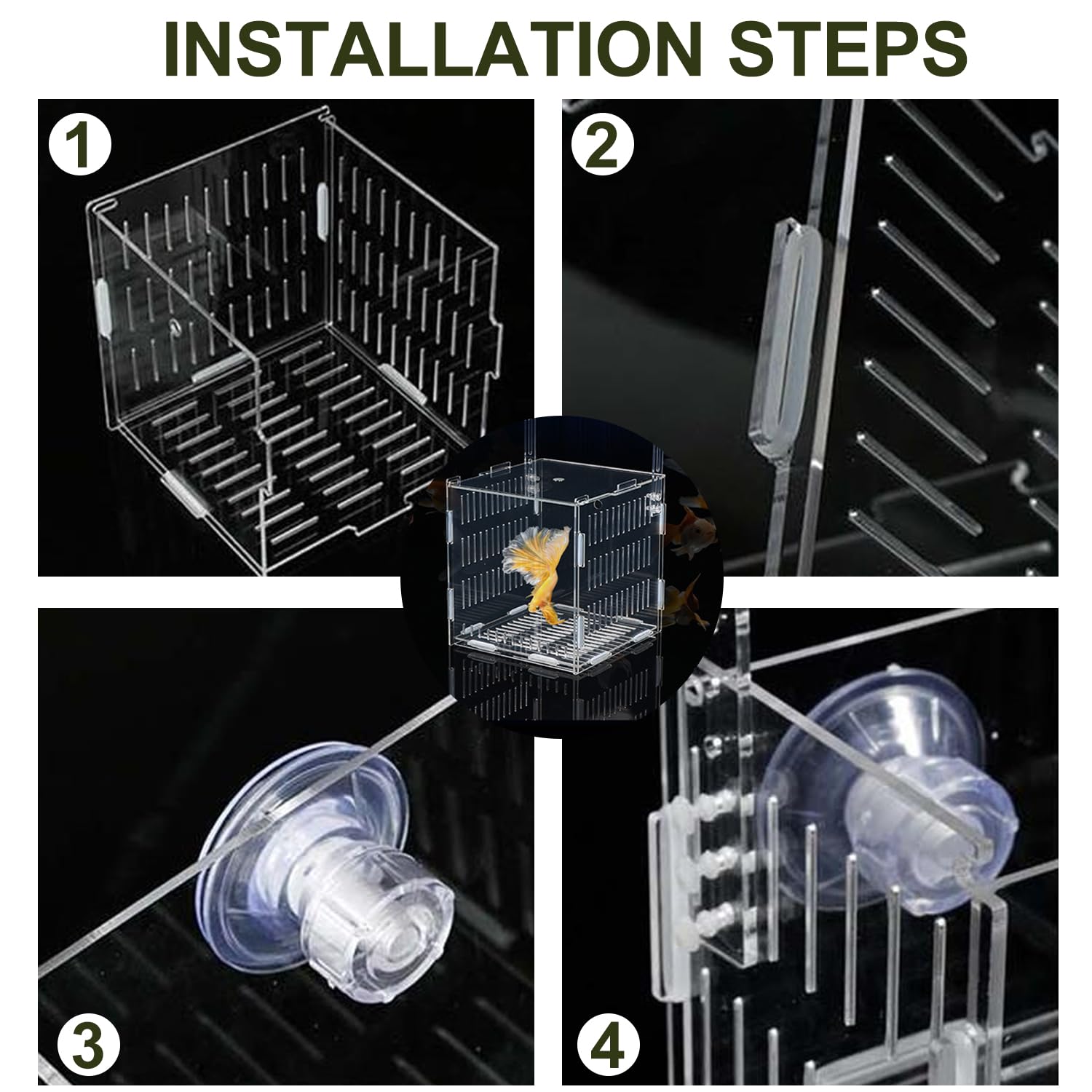 INSTALLATION STEPS

1

2

3

4